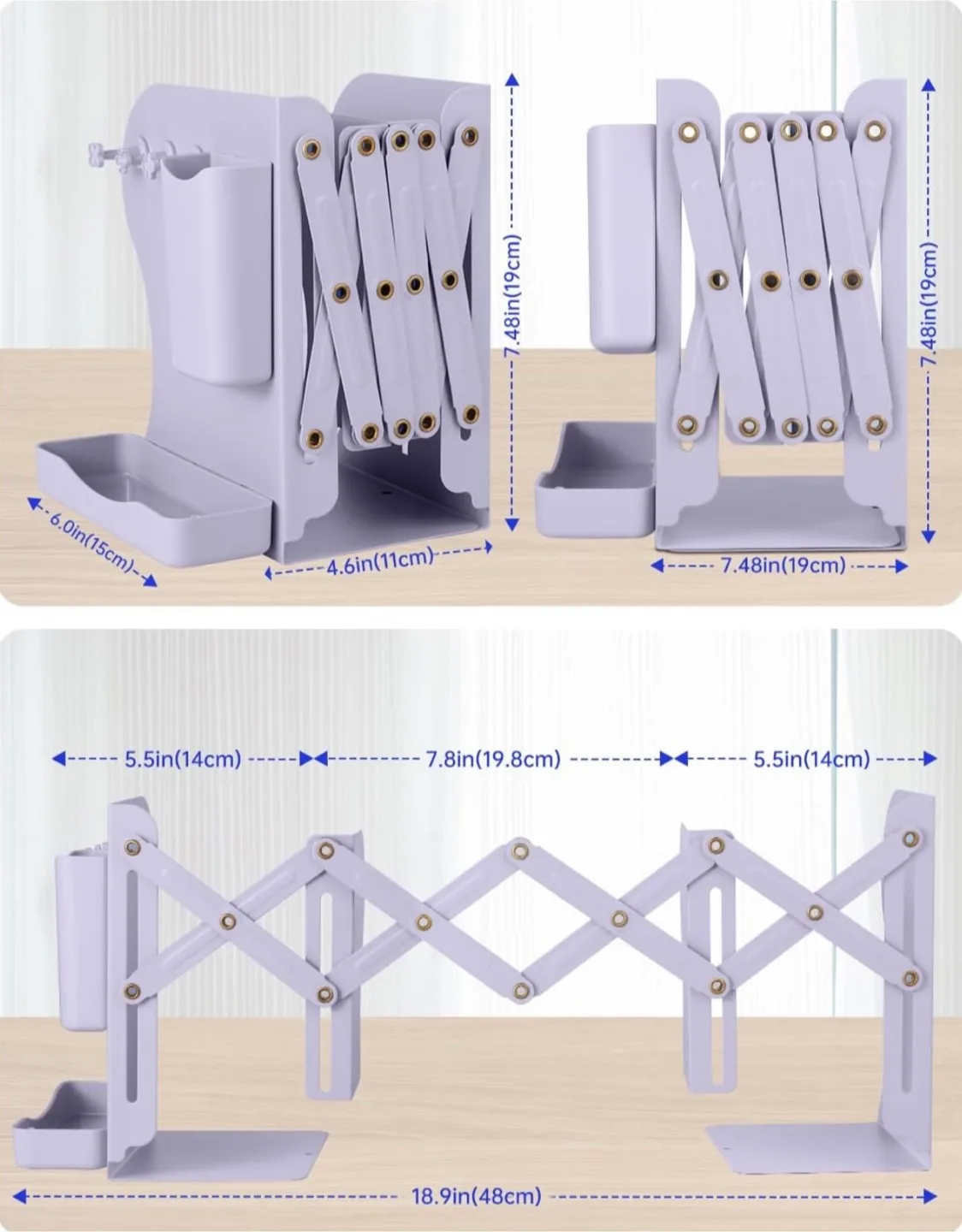 7.48in(19cm)
6.0in(15cm)
4.6in(11cm)
7.48in(19cm)
7.48in(19cm)

5.5in(14cm)
7.8in(19.8cm)
5.5in(14cm)
18.9in(48cm)