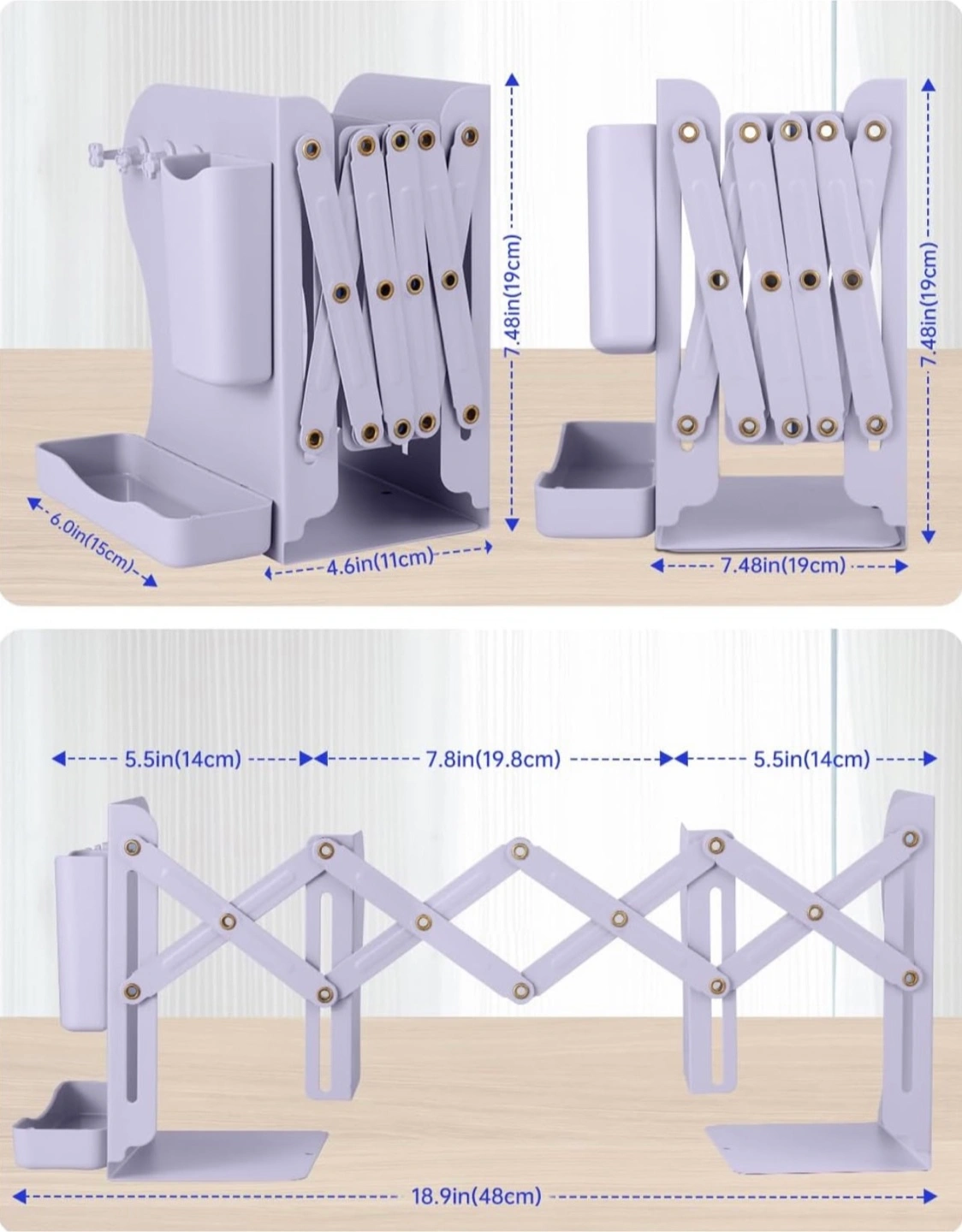 7.48in(19cm)
6.0in(15cm)
4.6in(11cm)
7.48in(19cm)
7.48in(19cm)
5.5in(14cm)
7.8in(19.8cm)
5.5in(14cm)
18.9in(48cm)