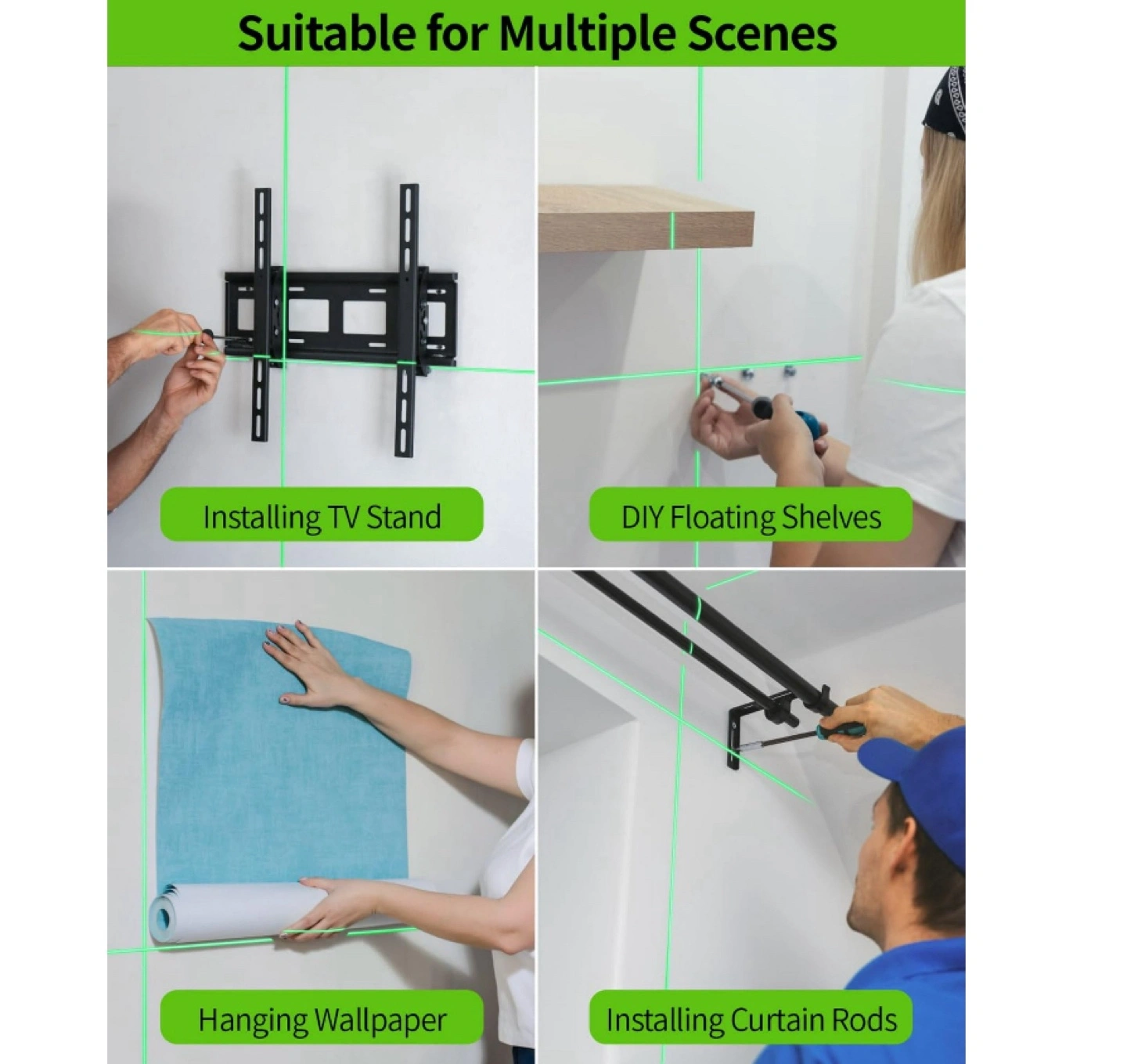 Suitable for Multiple Scenes

Installing TV Stand

DIY Floating Shelves

Hanging Wallpaper

Installing Curtain Rods