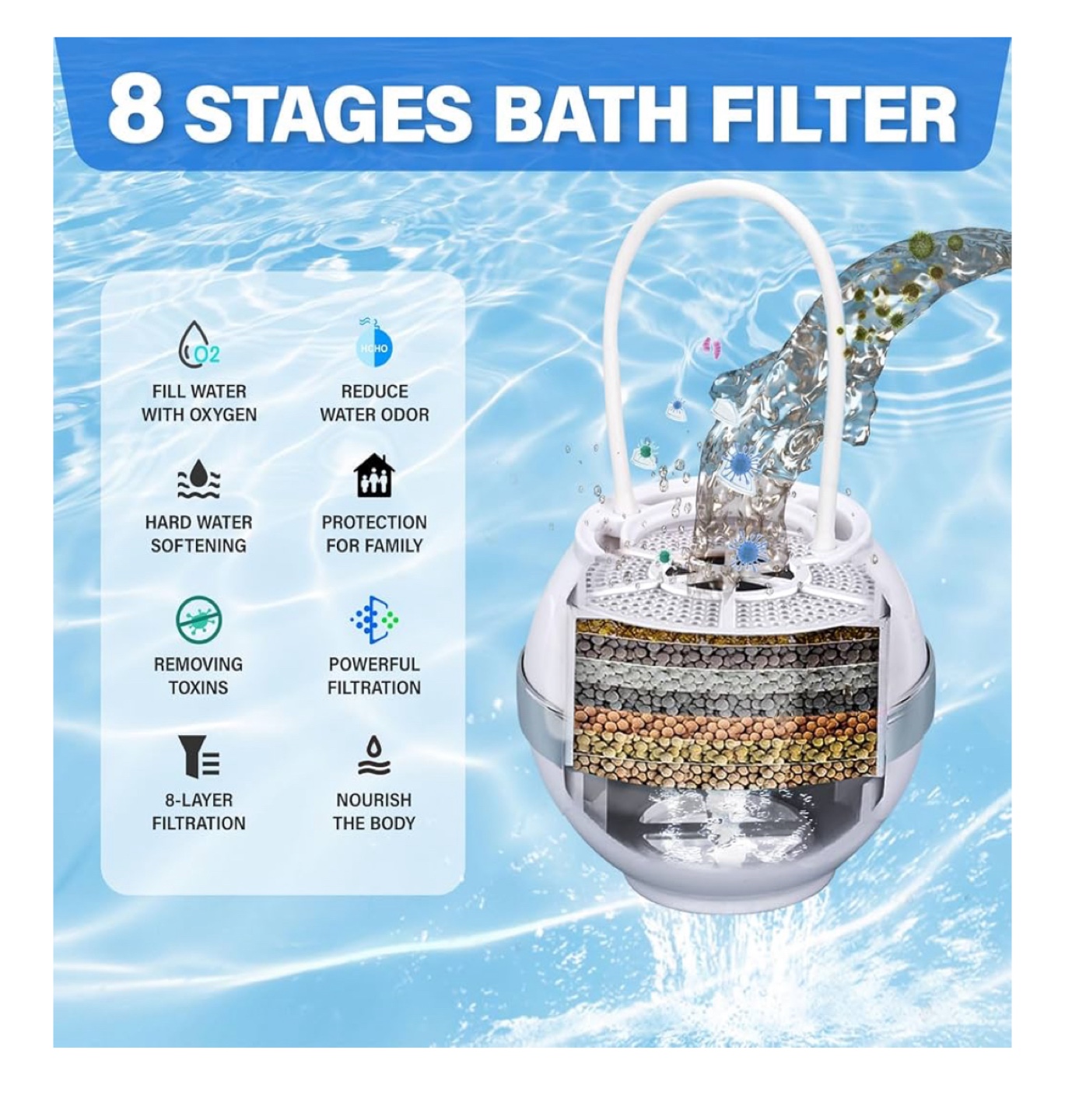 8 STAGES BATH FILTER

O2
FILL WATER WITH OXYGEN

HCHO
REDUCE WATER ODOR

HARD WATER SOFTENING

PROTECTION FOR FAMILY

REMOVING TOXINS

POWERFUL FILTRATION

8-LAYER FILTRATION

NOURISH THE BODY