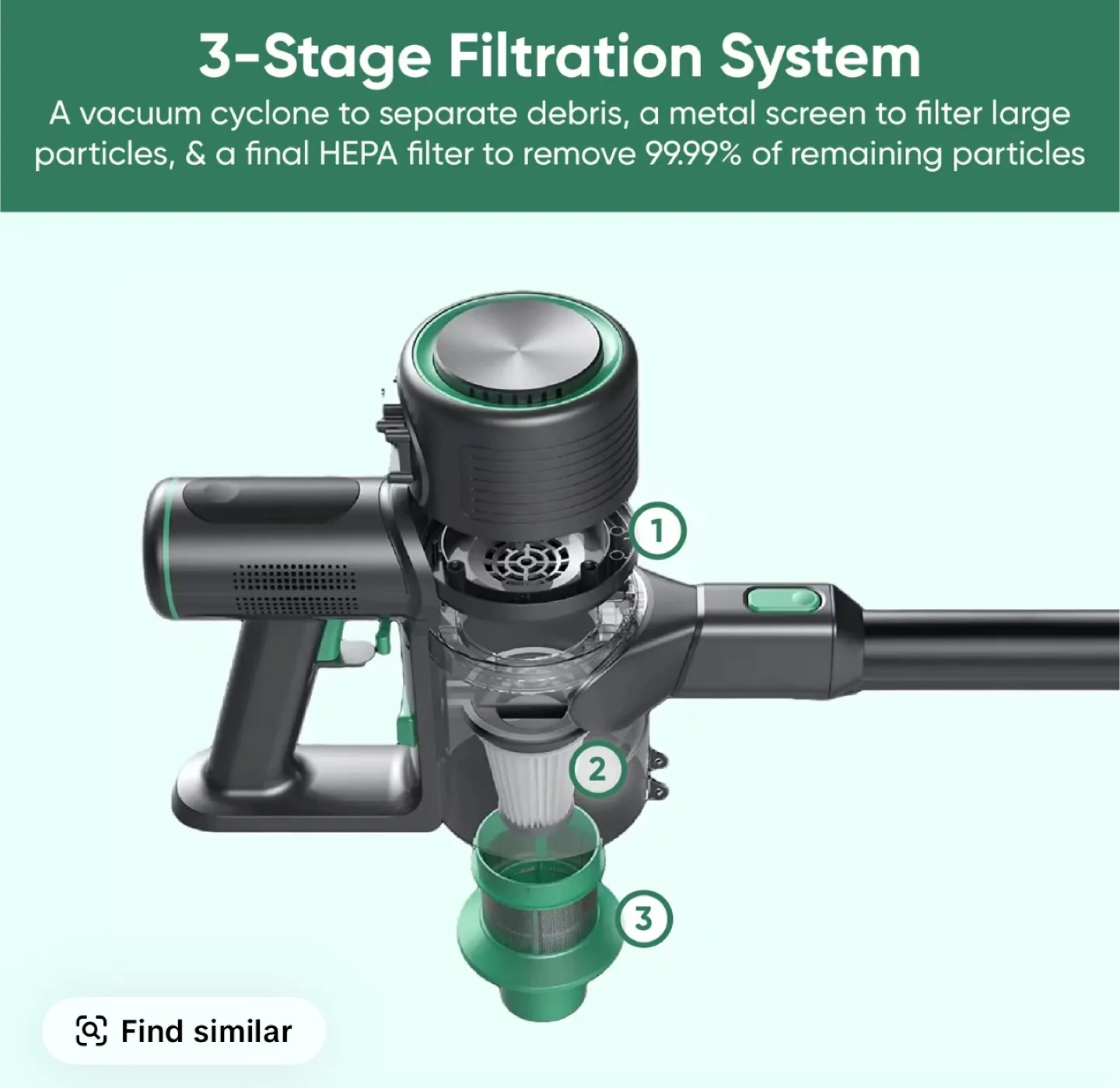 3-Stage Filtration System

A vacuum cyclone to separate debris, a metal screen to filter large particles, & a final HEPA filter to remove 99.99% of remaining particles

1

2

3

Find similar