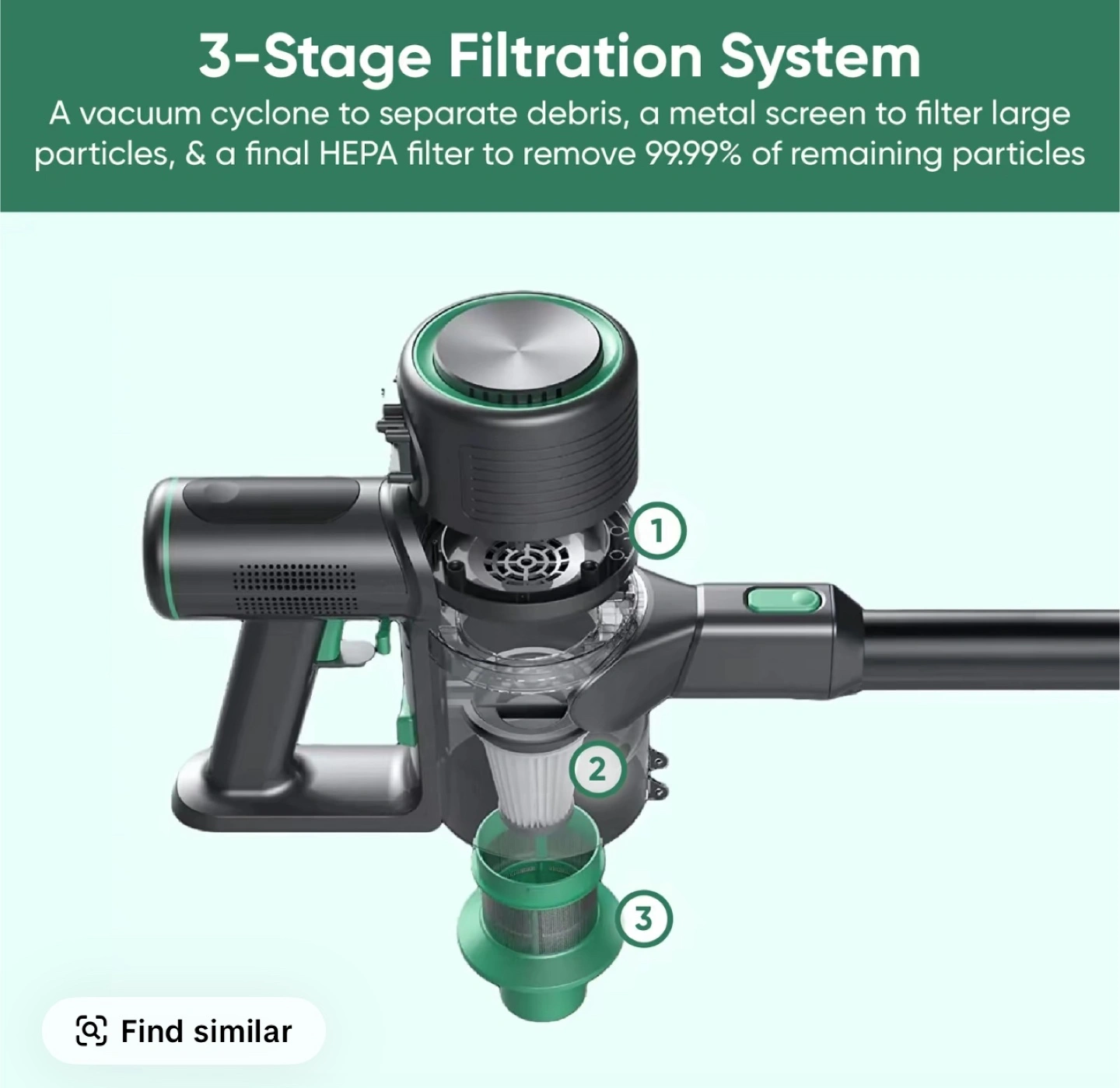 3-Stage Filtration System

A vacuum cyclone to separate debris, a metal screen to filter large particles, & a final HEPA filter to remove 99.99% of remaining particles

1

2

3

Find similar