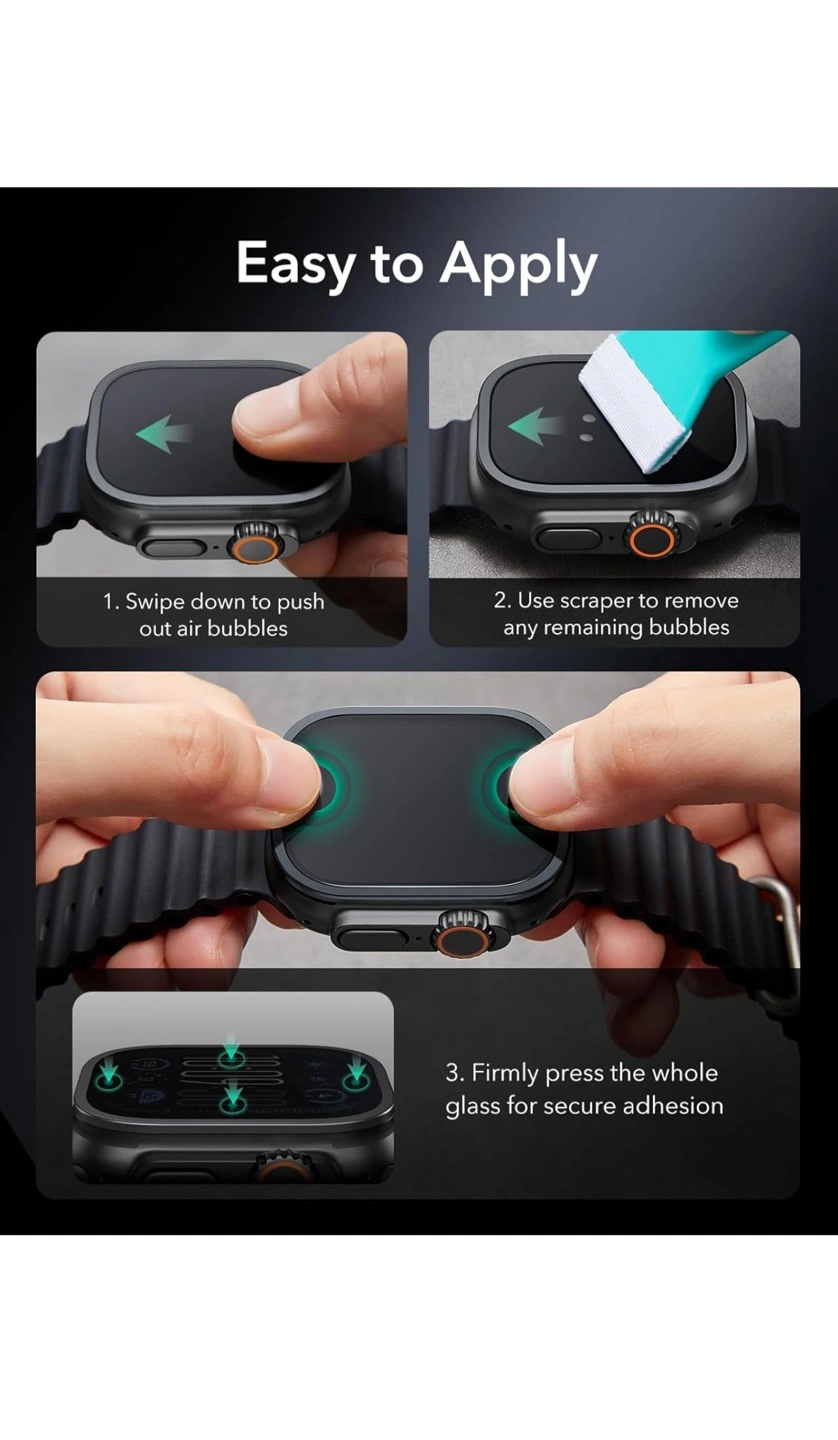 Easy to Apply

1. Swipe down to push out air bubbles

2. Use scraper to remove any remaining bubbles

3. Firmly press the whole glass for secure adhesion