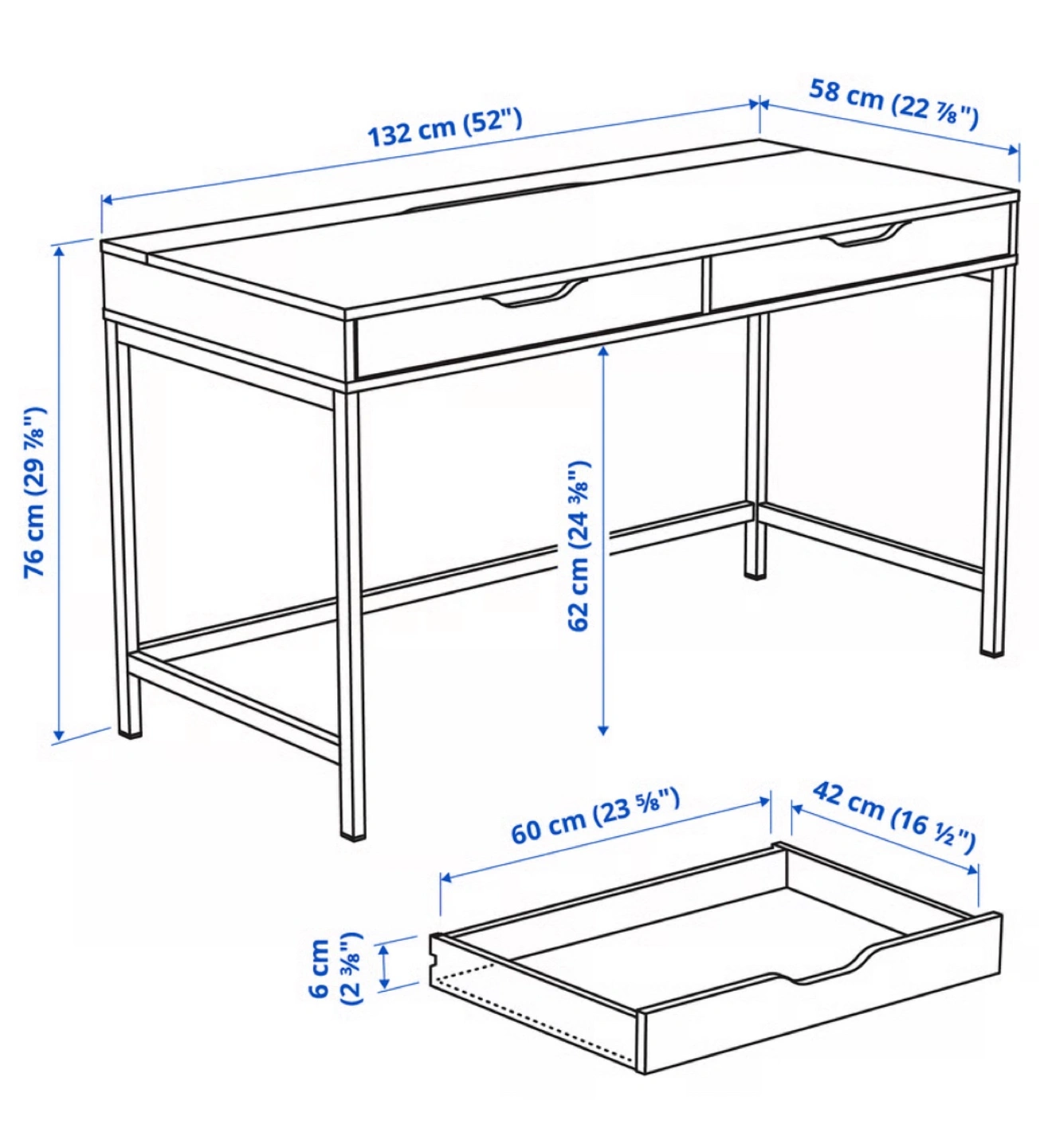 132 cm (52")

58 cm (22 ⅞")

76 cm (29 ⅞")

62 cm (24 ⅜")

60 cm (23 ⅝")

42 cm (16 ½")

6 cm
(2 ⅜")