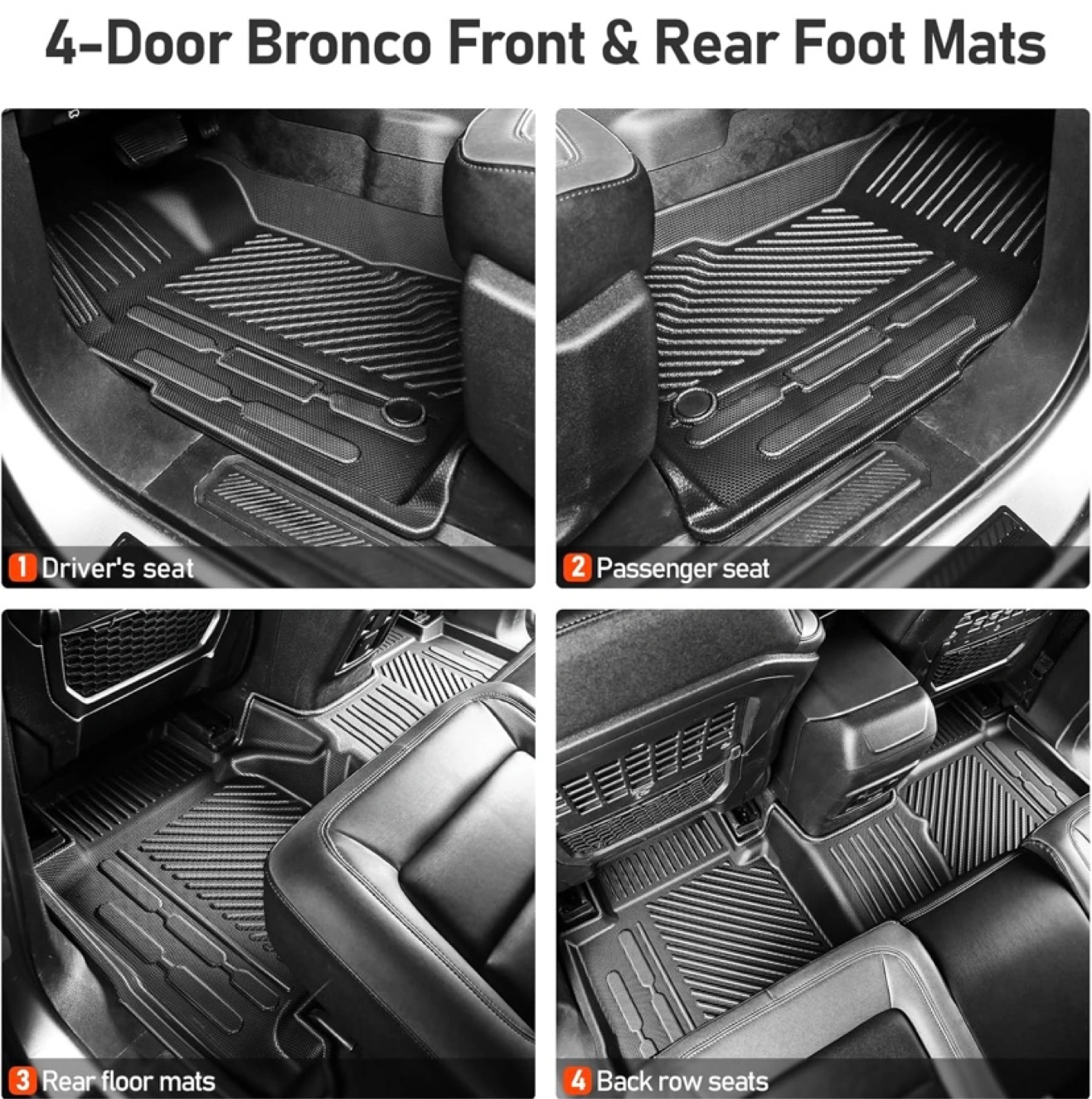 4-Door Bronco Front & Rear Foot Mats

1 Driver's seat

2 Passenger seat

3 Rear floor mats

4 Back row seats