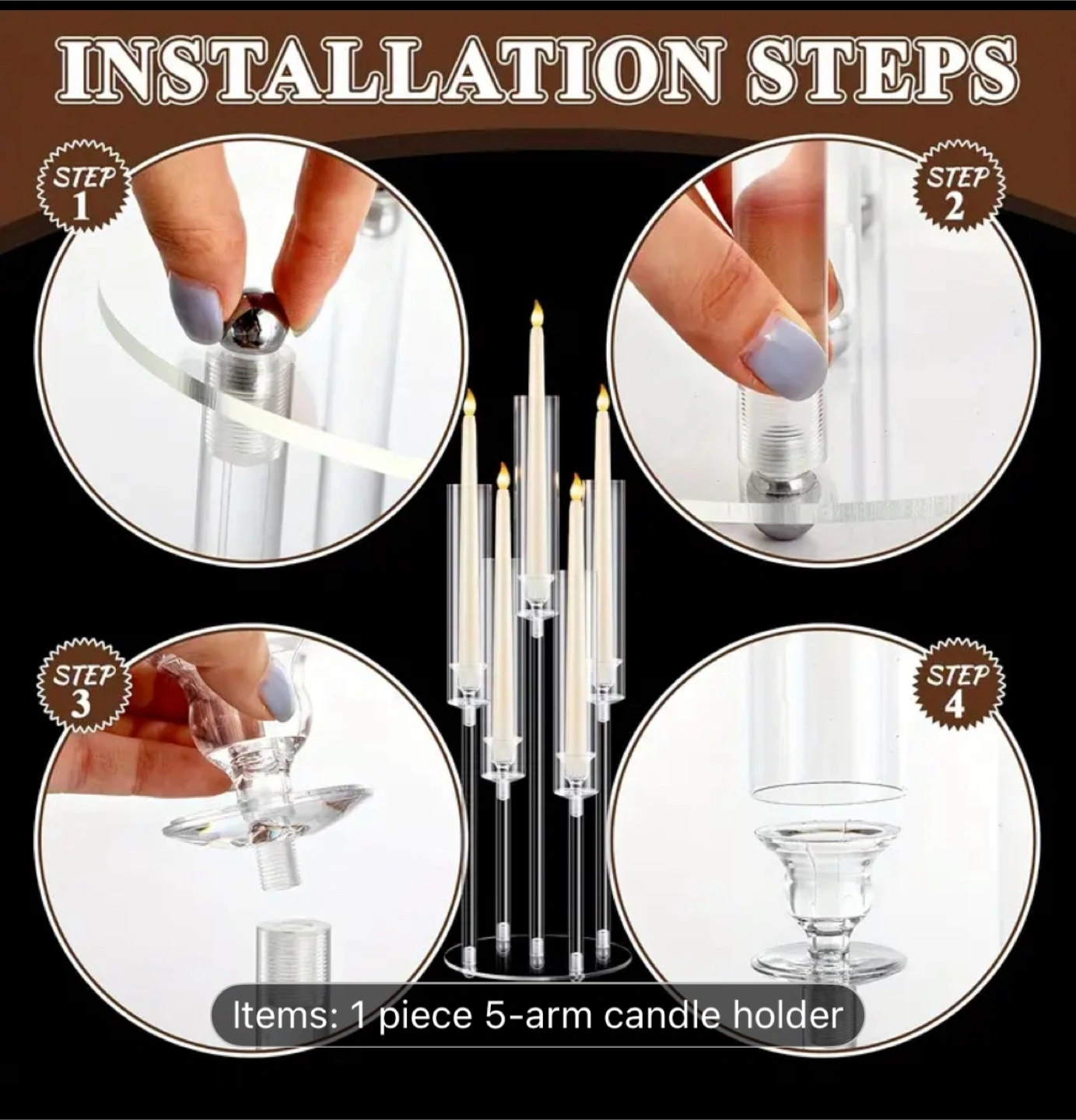 INSTALLATION STEPS

STEP 1

STEP 2

STEP 3

STEP 4

Items: 1 piece 5-arm candle holder