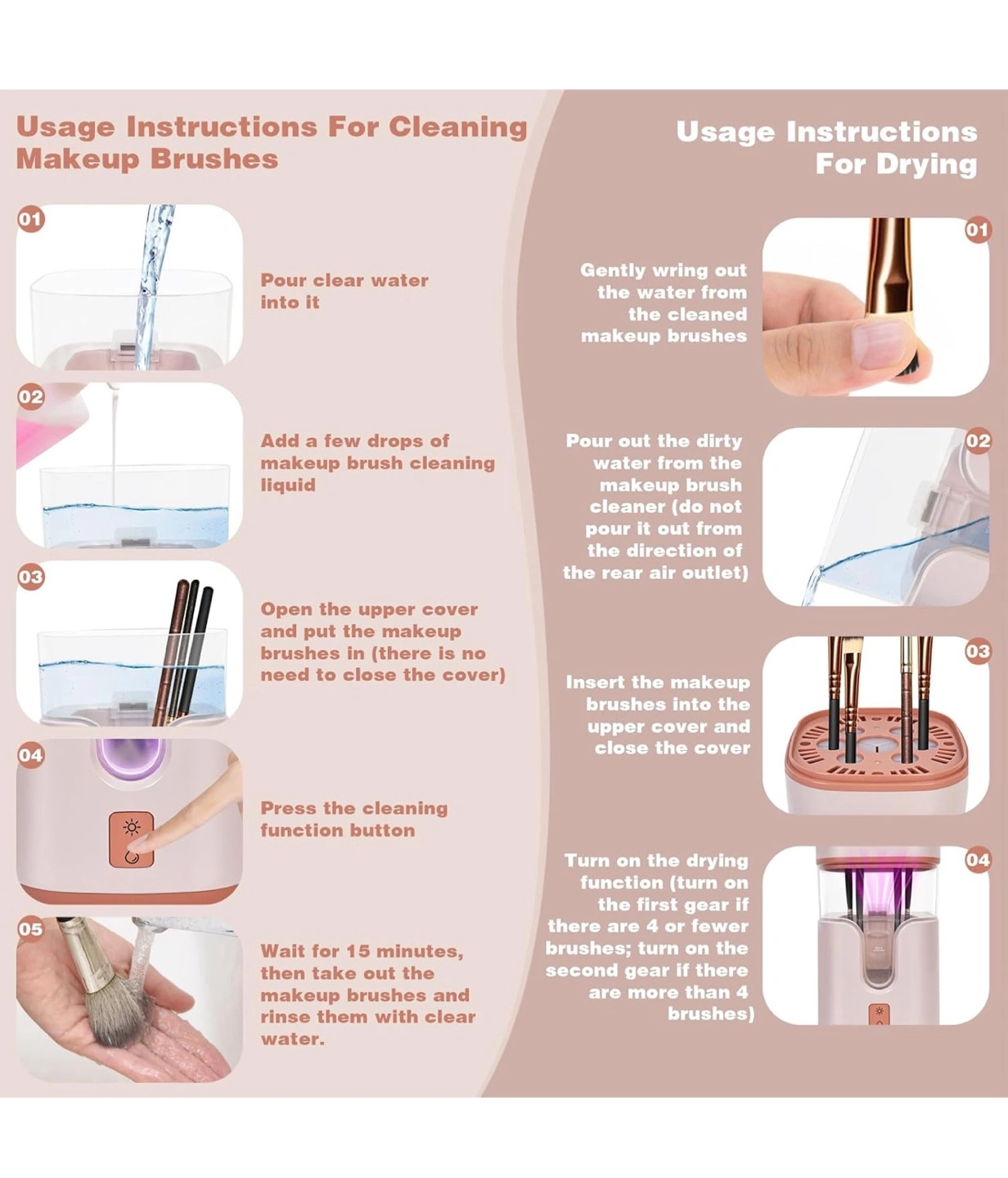 Usage Instructions For Cleaning Makeup Brushes

01

Pour clear water into it

02

Add a few drops of makeup brush cleaning liquid

03

Open the upper cover and put the makeup brushes in (there is no need to close the cover)

04

Press the cleaning function button

05

Wait for 15 minutes, then take out the makeup brushes and rinse them with clear water.

Usage Instructions For Drying

01

Gently wring out the water from the cleaned makeup brushes

02

Pour out the dirty water from the makeup brush cleaner (do not pour it out from the direction of the rear air outlet)

03

Insert the makeup brushes into the upper cover and close the cover

04

Turn on the drying function (turn on the first gear if there are 4 or fewer brushes; turn on the second gear if there are more than 4 brushes)