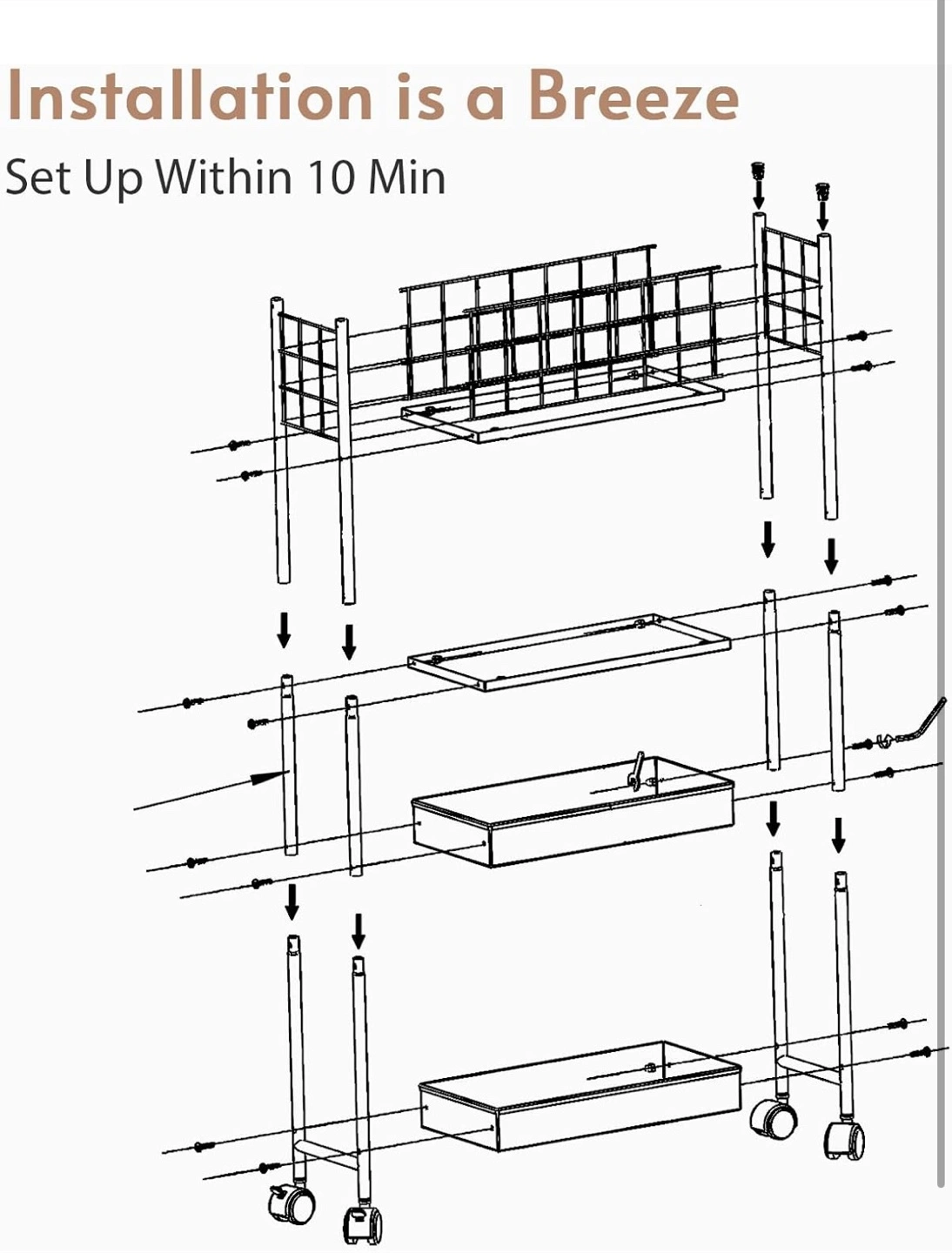 Installation is a Breeze

Set Up Within 10 Min