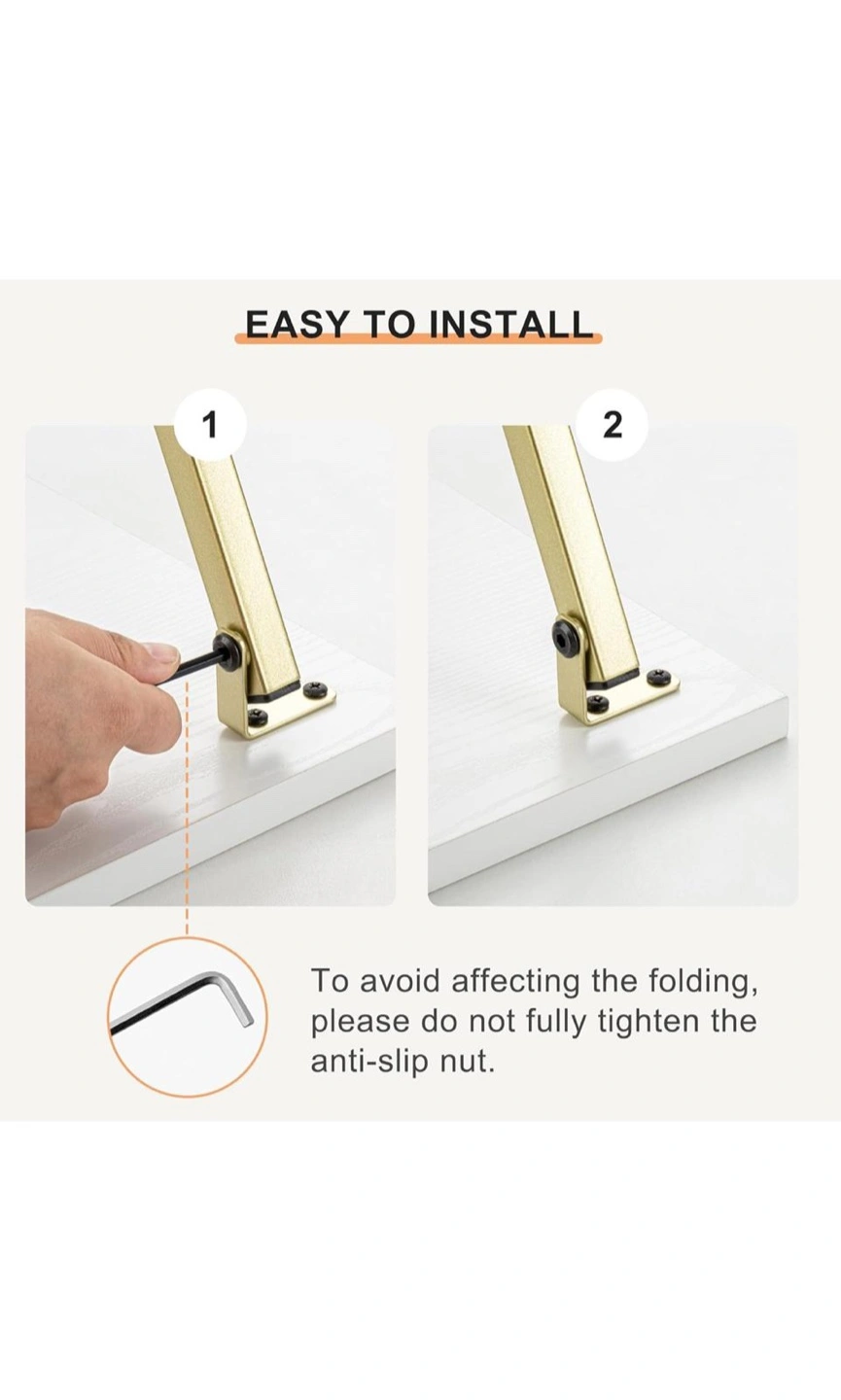 EASY TO INSTALL

1

2

To avoid affecting the folding, please do not fully tighten the anti-slip nut.