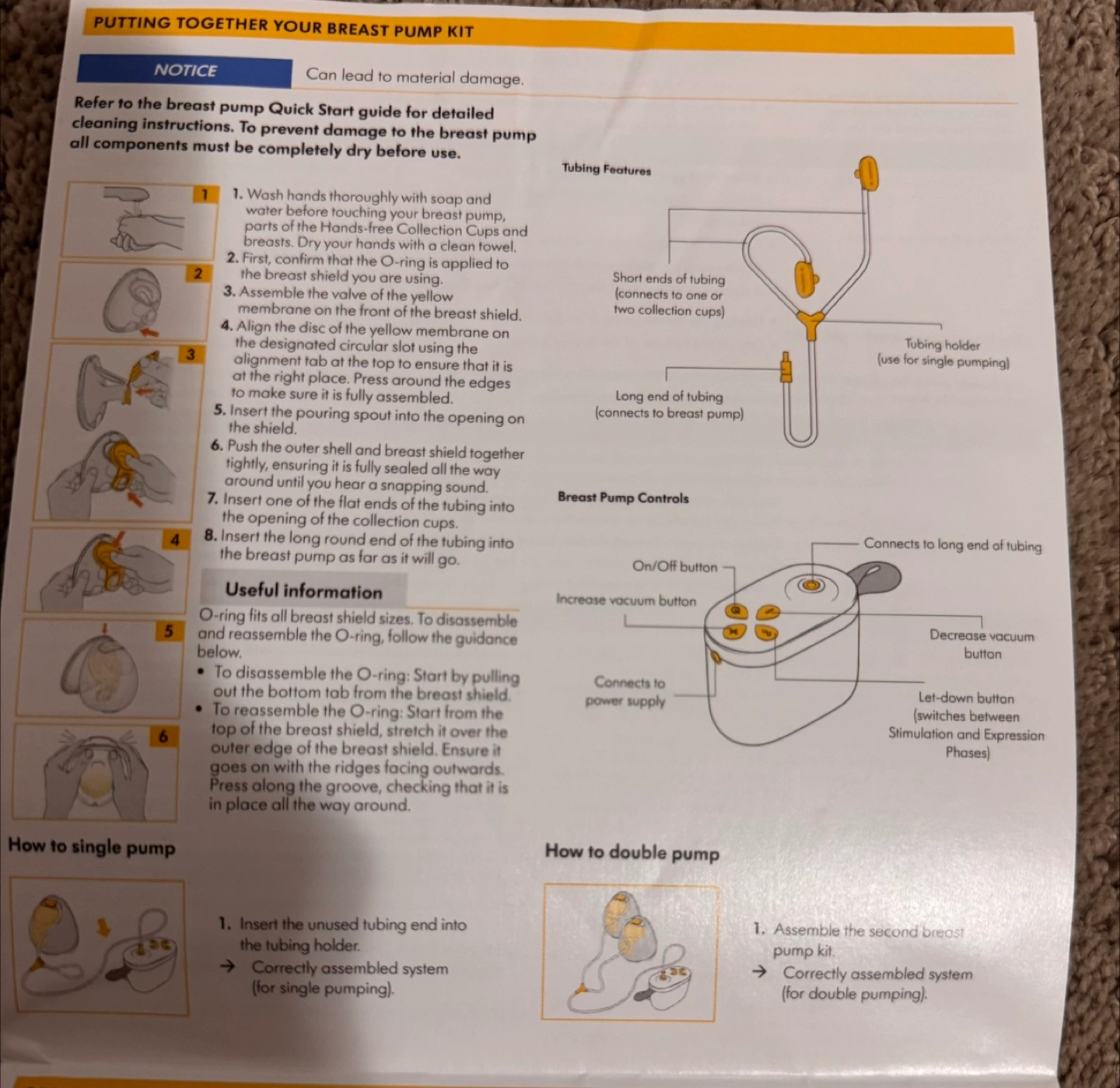 PUTTING TOGETHER YOUR BREAST PUMP KIT

NOTICE Can lead to material damage.

Refer to the breast pump Quick Start guide for detailed cleaning instructions. To prevent damage to the breast pump all components must be completely dry before use.

1

2

3

4

5

6

1. Wash hands thoroughly with soap and water before touching your breast pump, parts of the Hands-free Collection Cups and breasts. Dry your hands with a clean towel.
2. First, confirm that the O-ring is applied to the breast shield you are using.
3. Assemble the valve of the yellow membrane on the front of the breast shield.
4. Align the disc of the yellow membrane on the designated circular slot using the alignment tab at the top to ensure that it is at the right place. Press around the edges to make sure it is fully assembled.
5. Insert the pouring spout into the opening on the shield.
6. Push the outer shell and breast shield together tightly, ensuring it is fully sealed all the way around until you hear a snapping sound.
7. Insert one of the flat ends of the tubing into the opening of the collection cups.
8. Insert the long round end of the tubing into the breast pump as far as it will go.

Useful information

O-ring fits all breast shield sizes. To disassemble and reassemble the O-ring, follow the guidance below.
• To disassemble the O-ring: Start by pulling out the bottom tab from the breast shield.
• To reassemble the O-ring: Start from the top of the breast shield, stretch it over the outer edge of the breast shield. Ensure it goes on with the ridges facing outwards. Press along the groove, checking that it is in place all the way around.

Tubing Features

Short ends of tubing (connects to one or two collection cups)

Tubing holder (use for single pumping)

Long end of tubing (connects to breast pump)

Breast Pump Controls

Connects to long end of tubing

On/Off button

Increase vacuum button

Decrease vacuum button

Connects to power supply

Let-down button (switches between Stimulation and Expression Phases)

How to single pump

1. Insert the unused tubing end into the tubing holder.
→ Correctly assembled system (for single pumping).

How to double pump

1. Assemble the second breast pump kit.
→ Correctly assembled system (for double pumping).