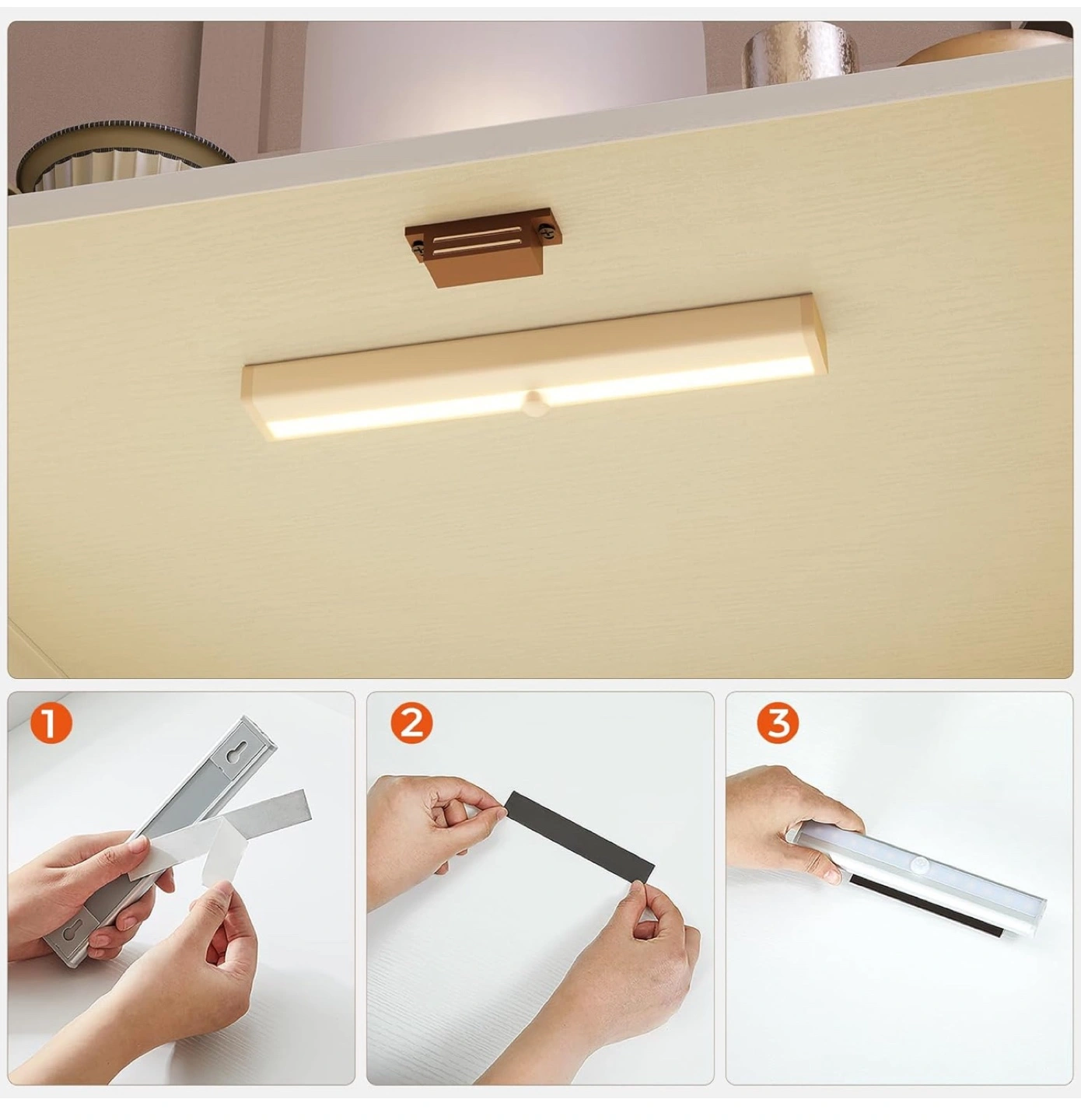 1

2

3