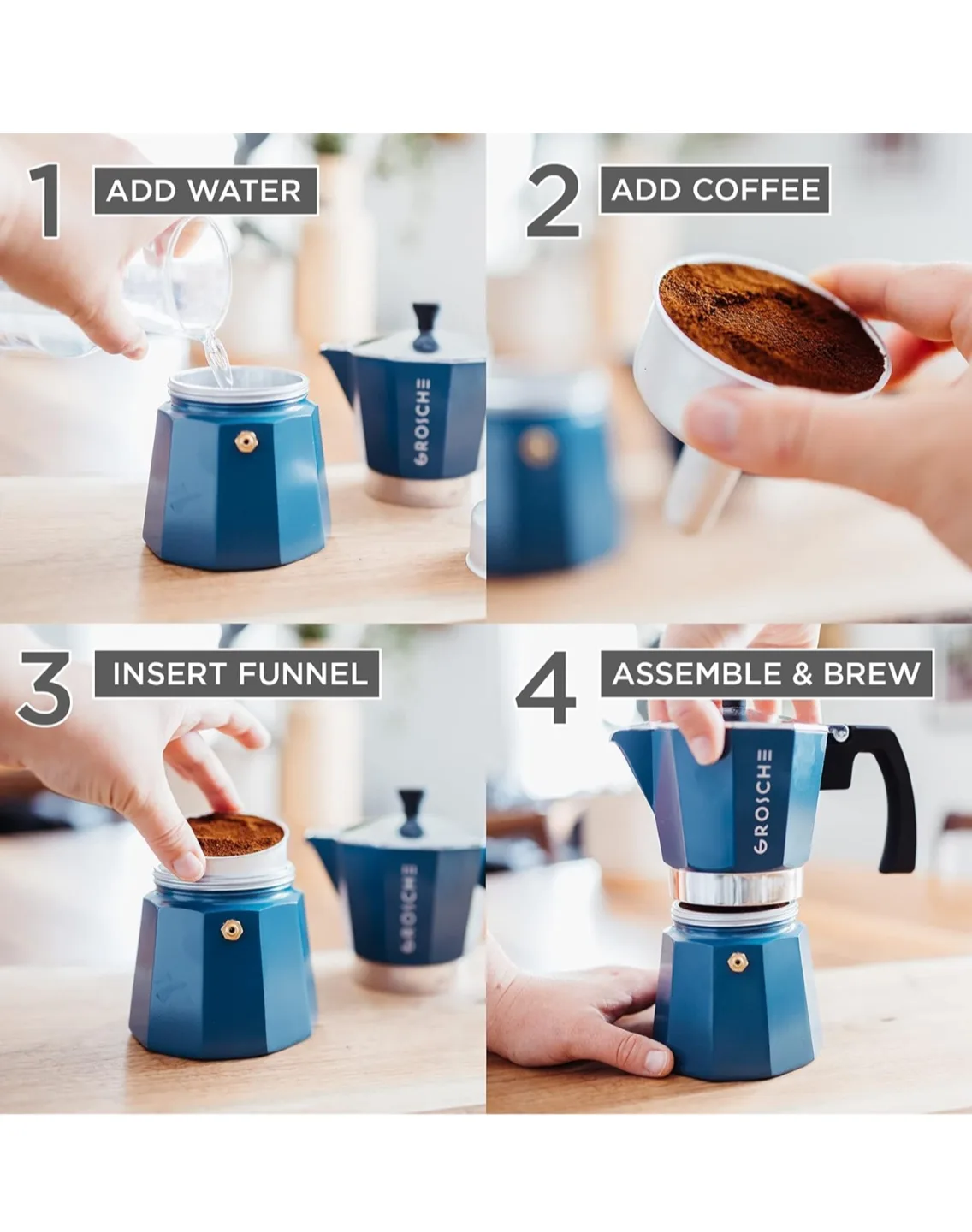 1 ADD WATER

GROSCHE

2 ADD COFFEE

3 INSERT FUNNEL

GROSCHE

4 ASSEMBLE & BREW

GROSCHE