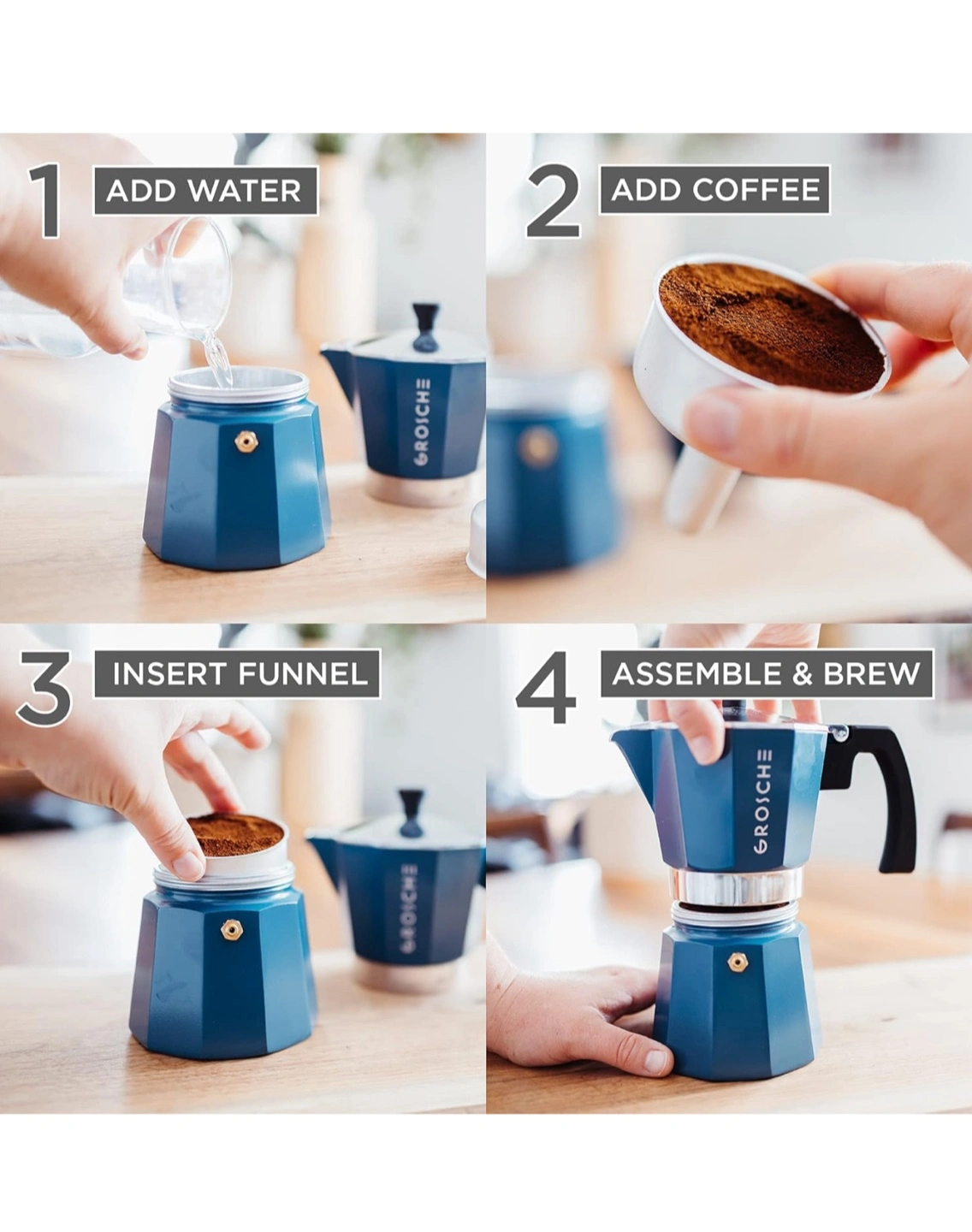 1 ADD WATER

GROSCHE

2 ADD COFFEE

3 INSERT FUNNEL

GROSCHE

4 ASSEMBLE & BREW

GROSCHE