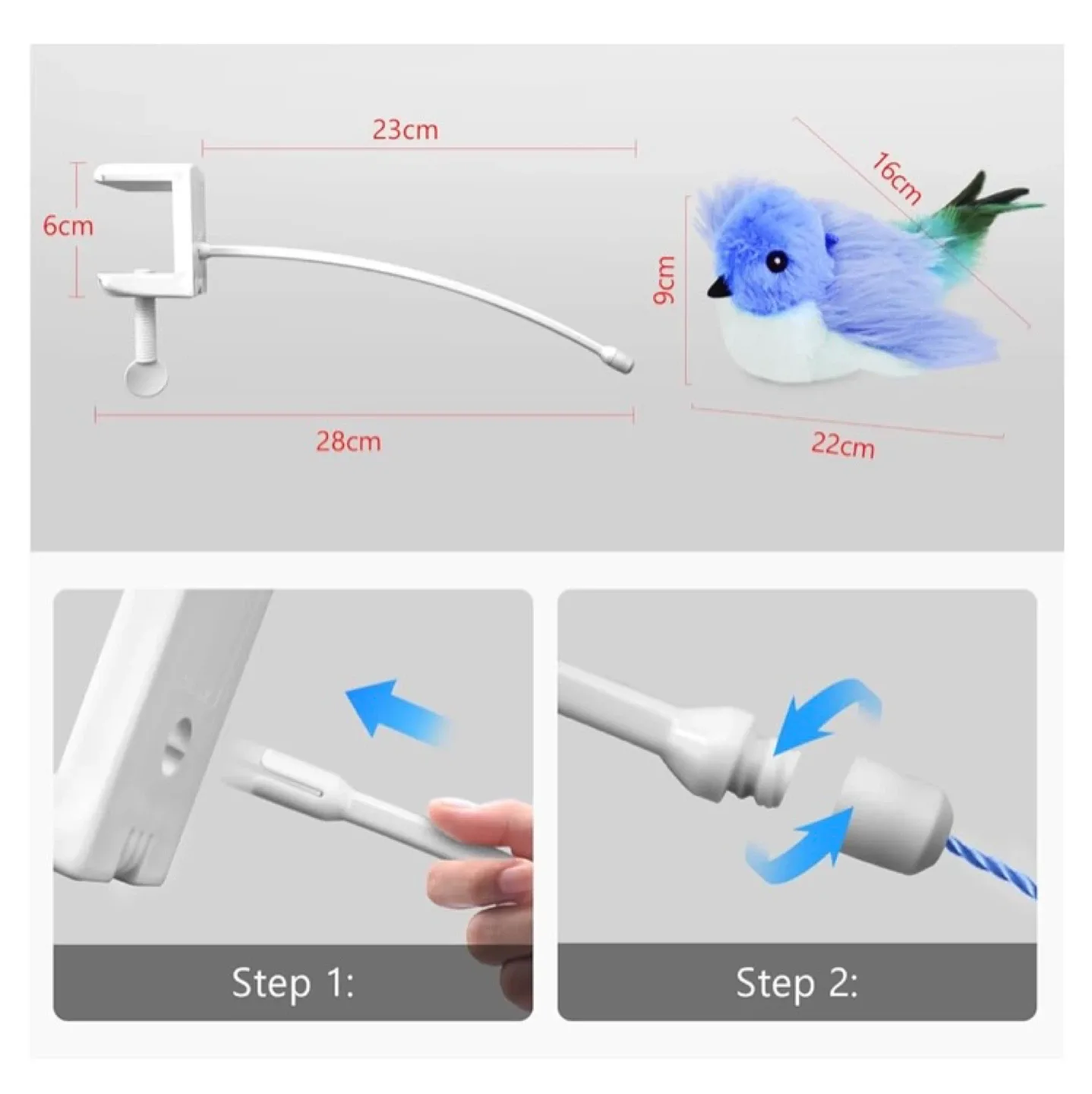 23cm

6cm

28cm

16cm

9cm

22cm

Step 1:

Step 2: