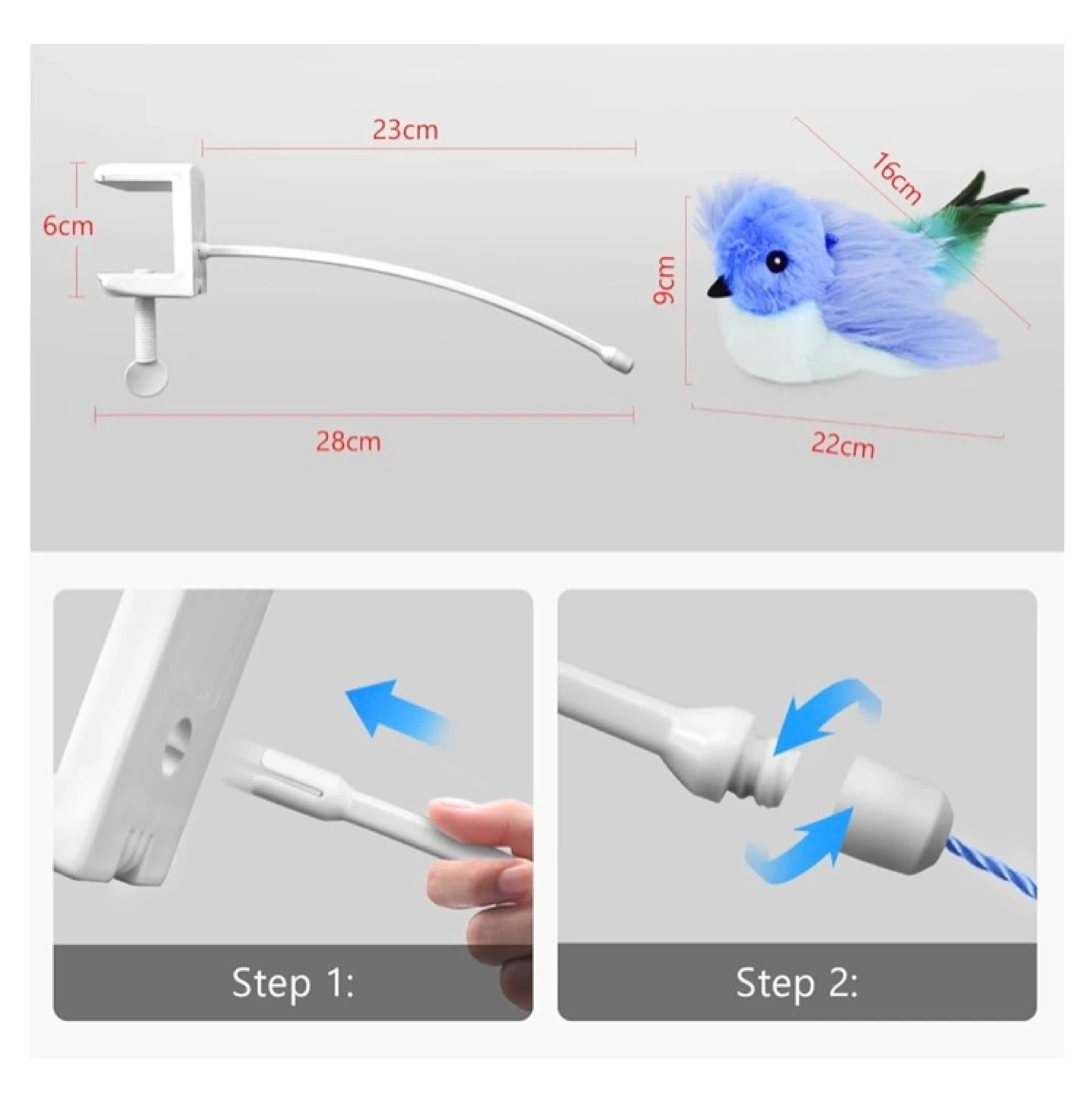 23cm

6cm

28cm

16cm

9cm

22cm

Step 1:

Step 2: