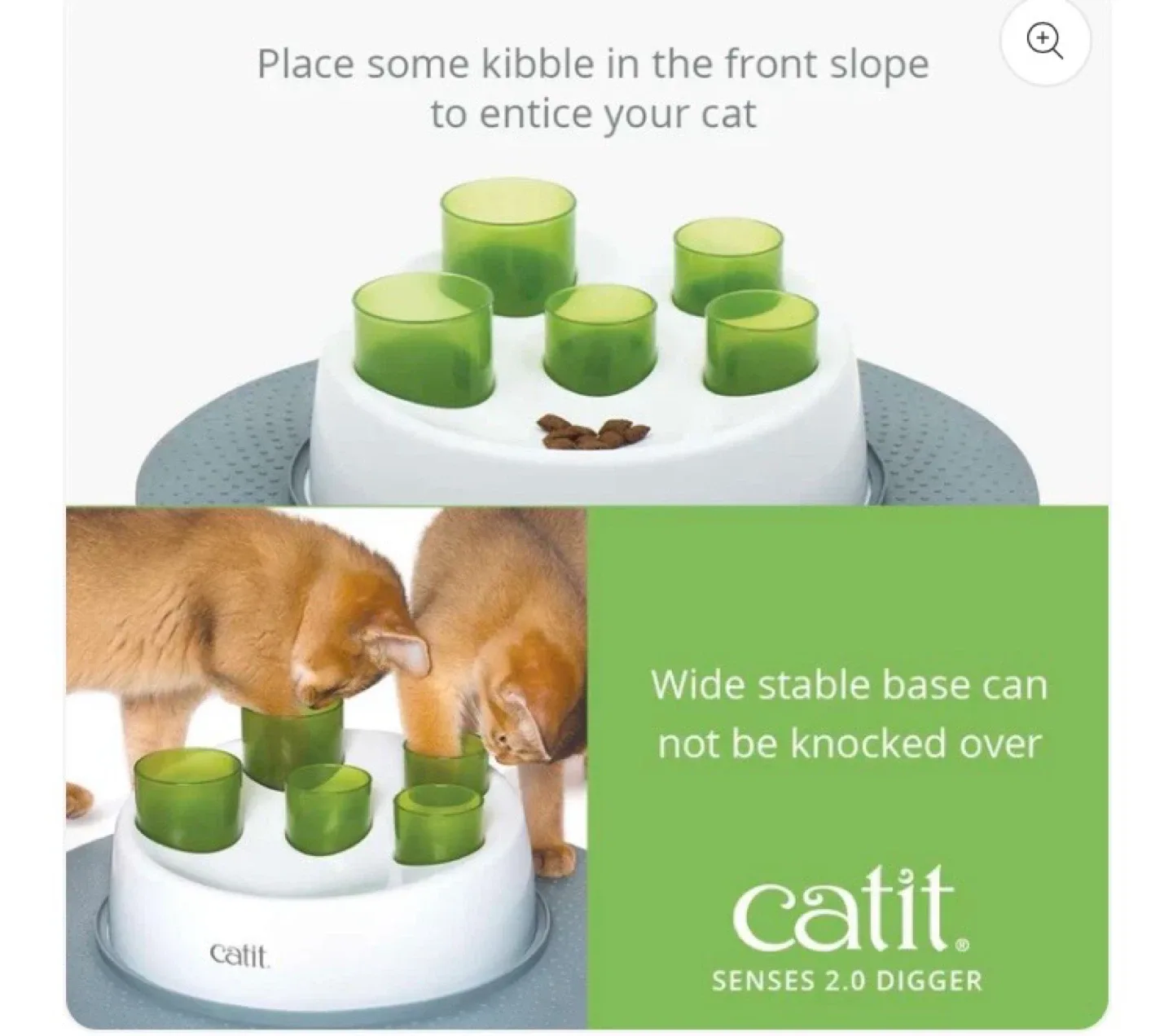 Place some kibble in the front slope to entice your cat

catit

Wide stable base can not be knocked over

catit®
SENSES 2.0 DIGGER