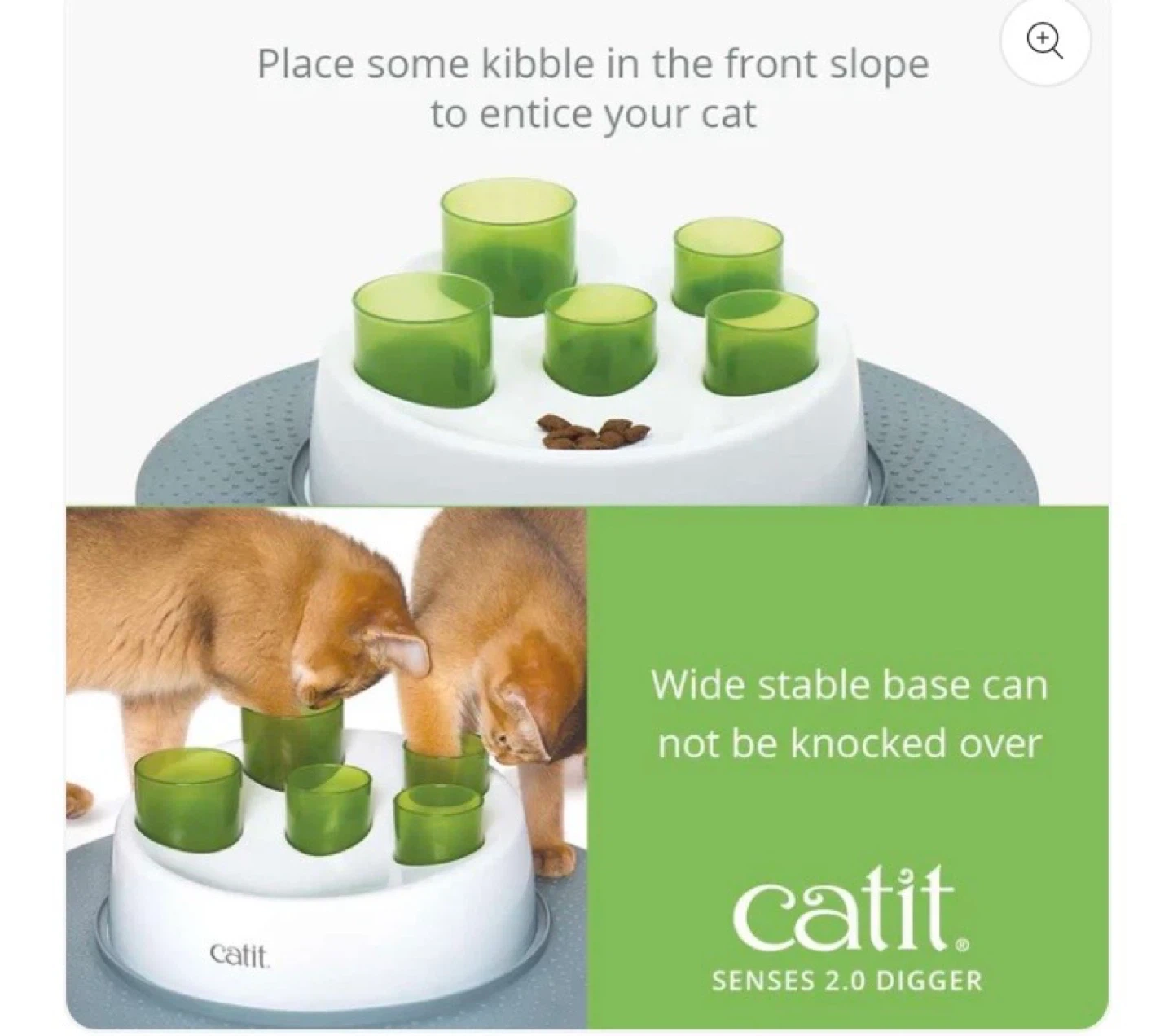 Place some kibble in the front slope to entice your cat

catit

Wide stable base can not be knocked over

catit®

SENSES 2.0 DIGGER