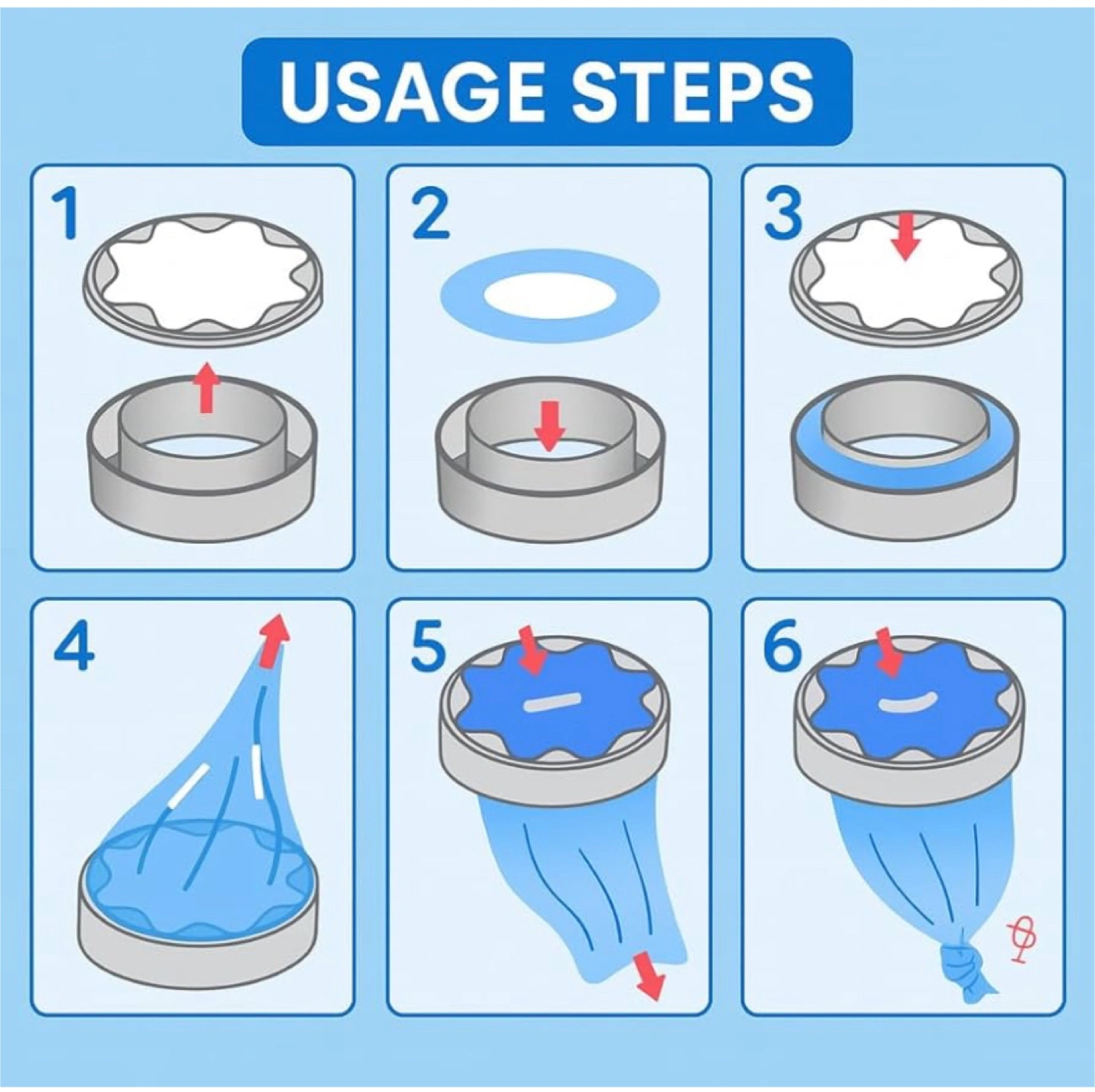 USAGE STEPS

1

2

3

4

5

6