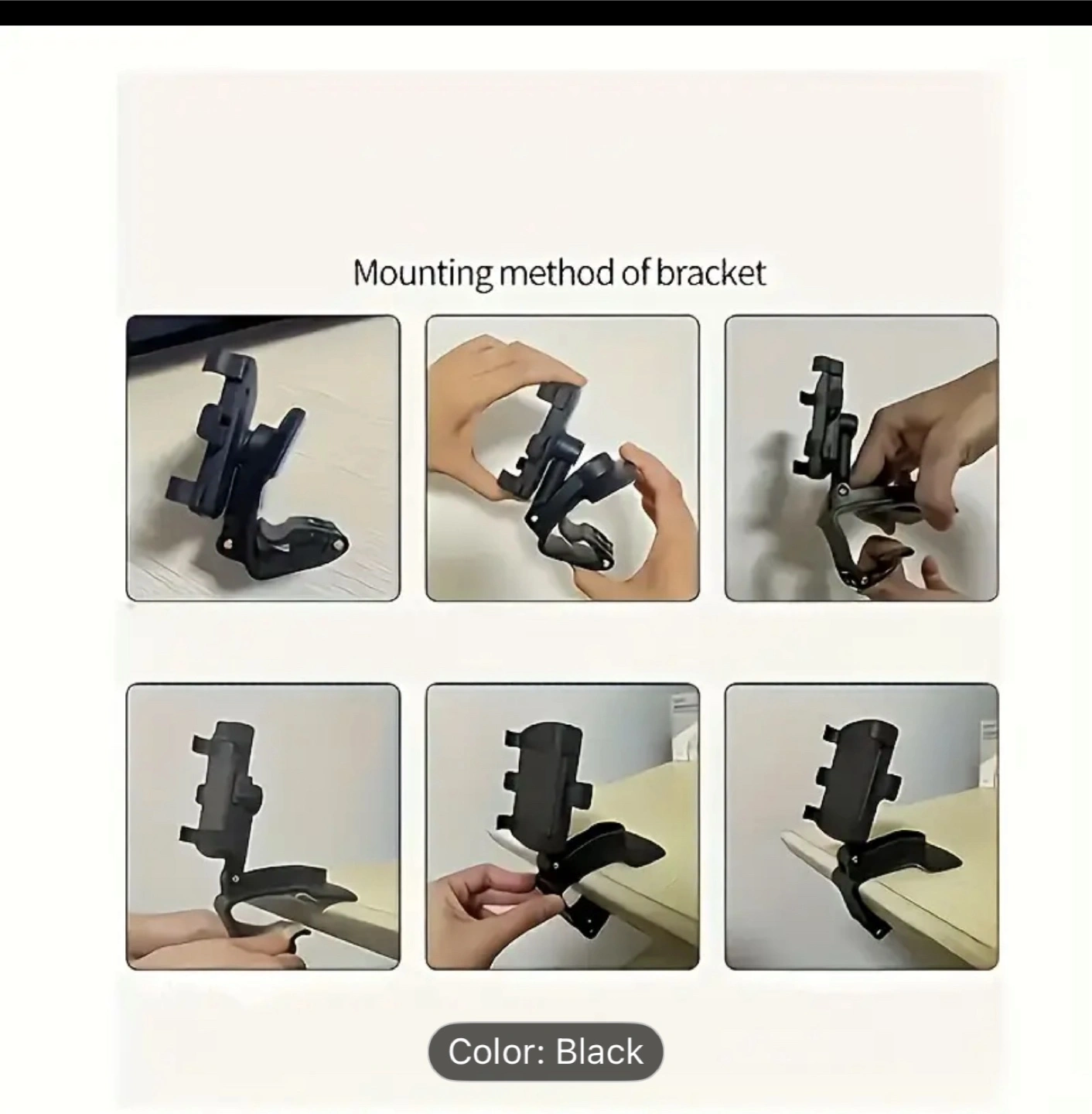 Mounting method of bracket

Color: Black