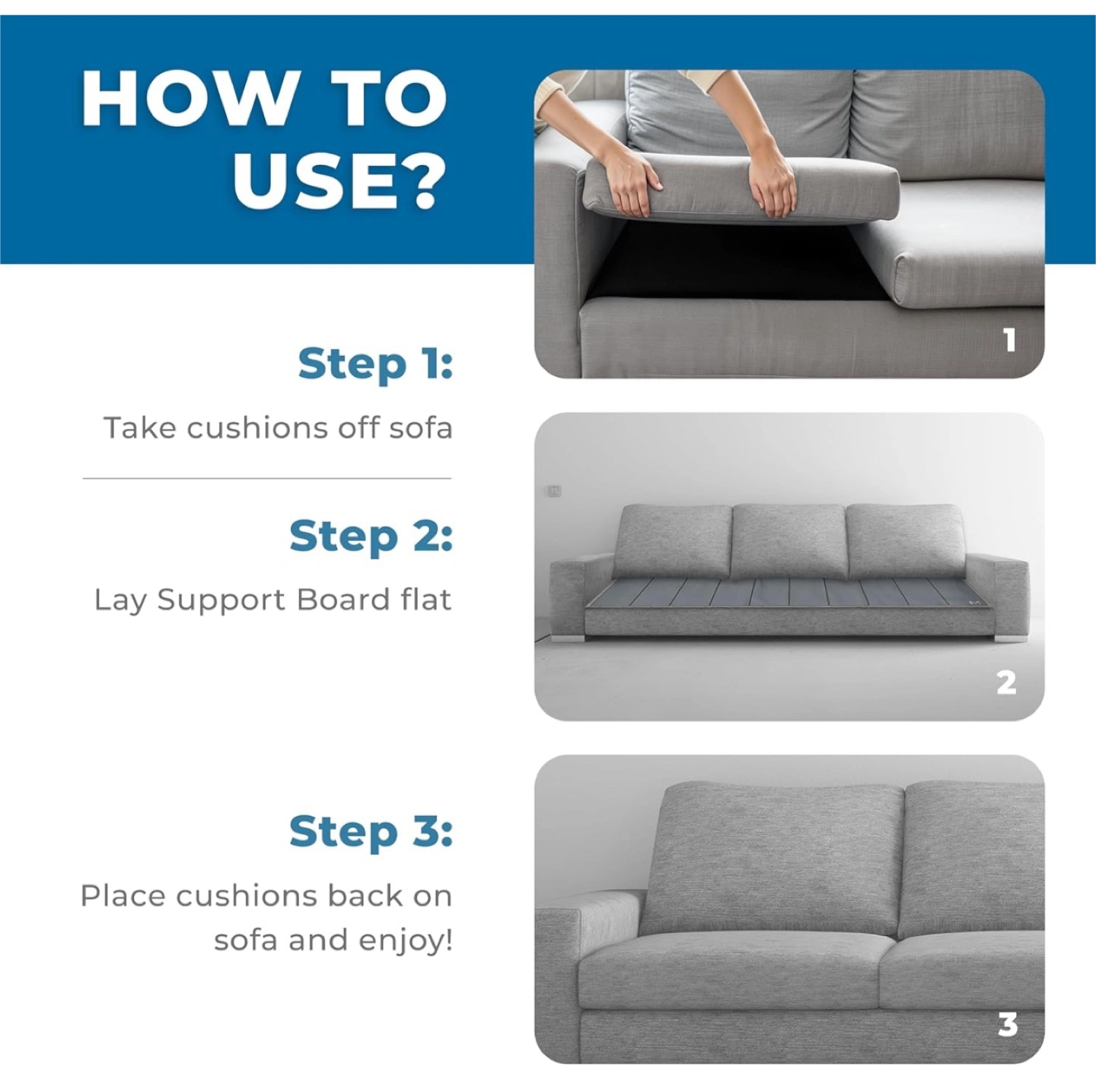 HOW TO USE?

1

Step 1:

Take cushions off sofa

Step 2:

Lay Support Board flat

2

Step 3:

Place cushions back on sofa and enjoy!

3