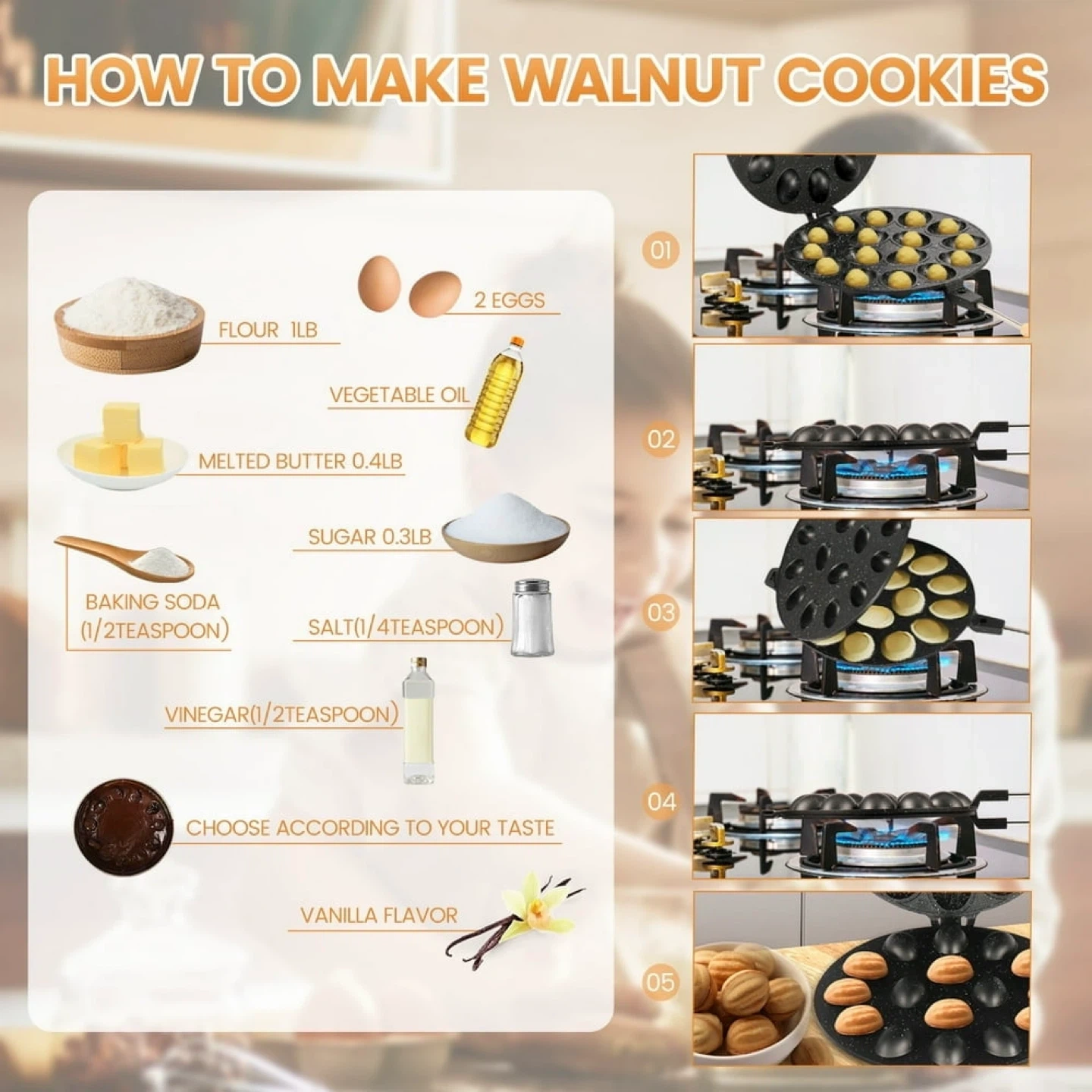 HOW TO MAKE WALNUT COOKIES

2 EGGS

FLOUR 1LB

VEGETABLE OIL

MELTED BUTTER 0.4LB

SUGAR 0.3LB

BAKING SODA (1/2TEASPOON)

SALT(1/4TEASPOON)

VINEGAR(1/2TEASPOON)

CHOOSE ACCORDING TO YOUR TASTE

VANILLA FLAVOR

01

02

03

04

05