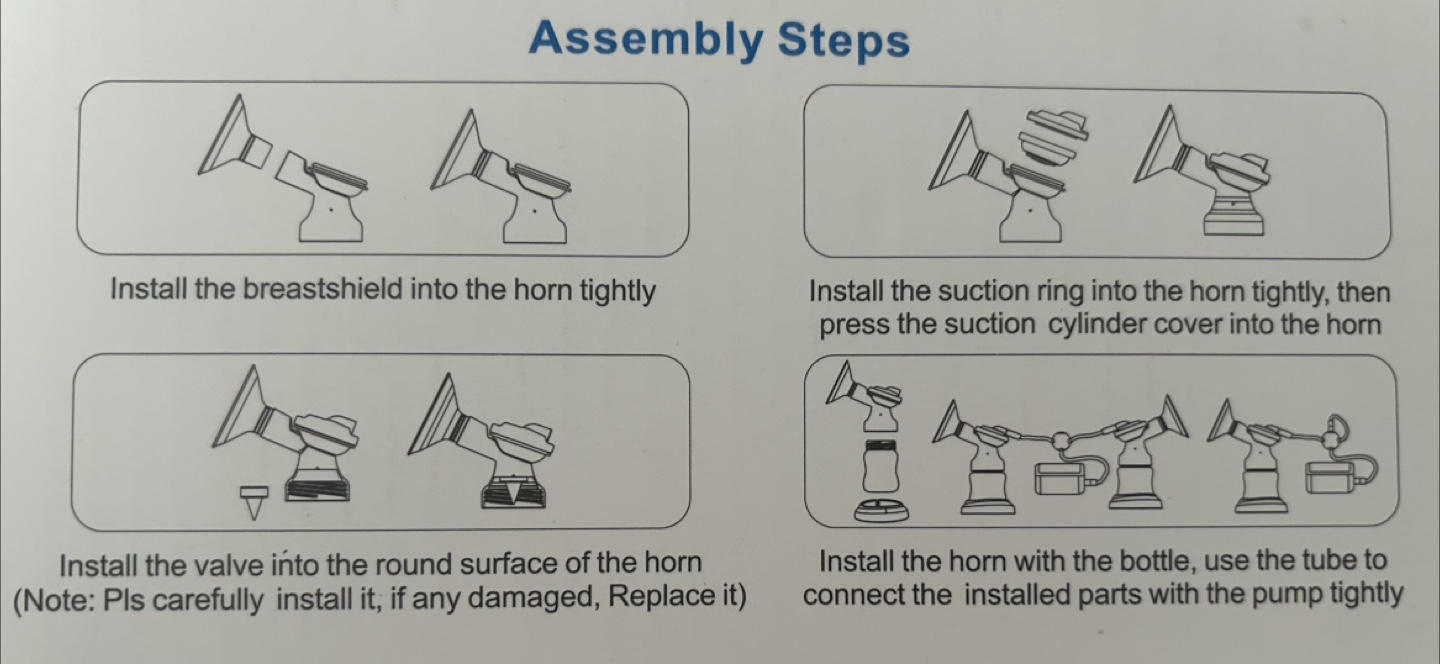 Assembly Steps

Install the breastshield into the horn tightly

Install the suction ring into the horn tightly, then press the suction cylinder cover into the horn

Install the valve into the round surface of the horn (Note: Pls carefully install it, if any damaged, Replace it)

Install the horn with the bottle, use the tube to connect the installed parts with the pump tightly