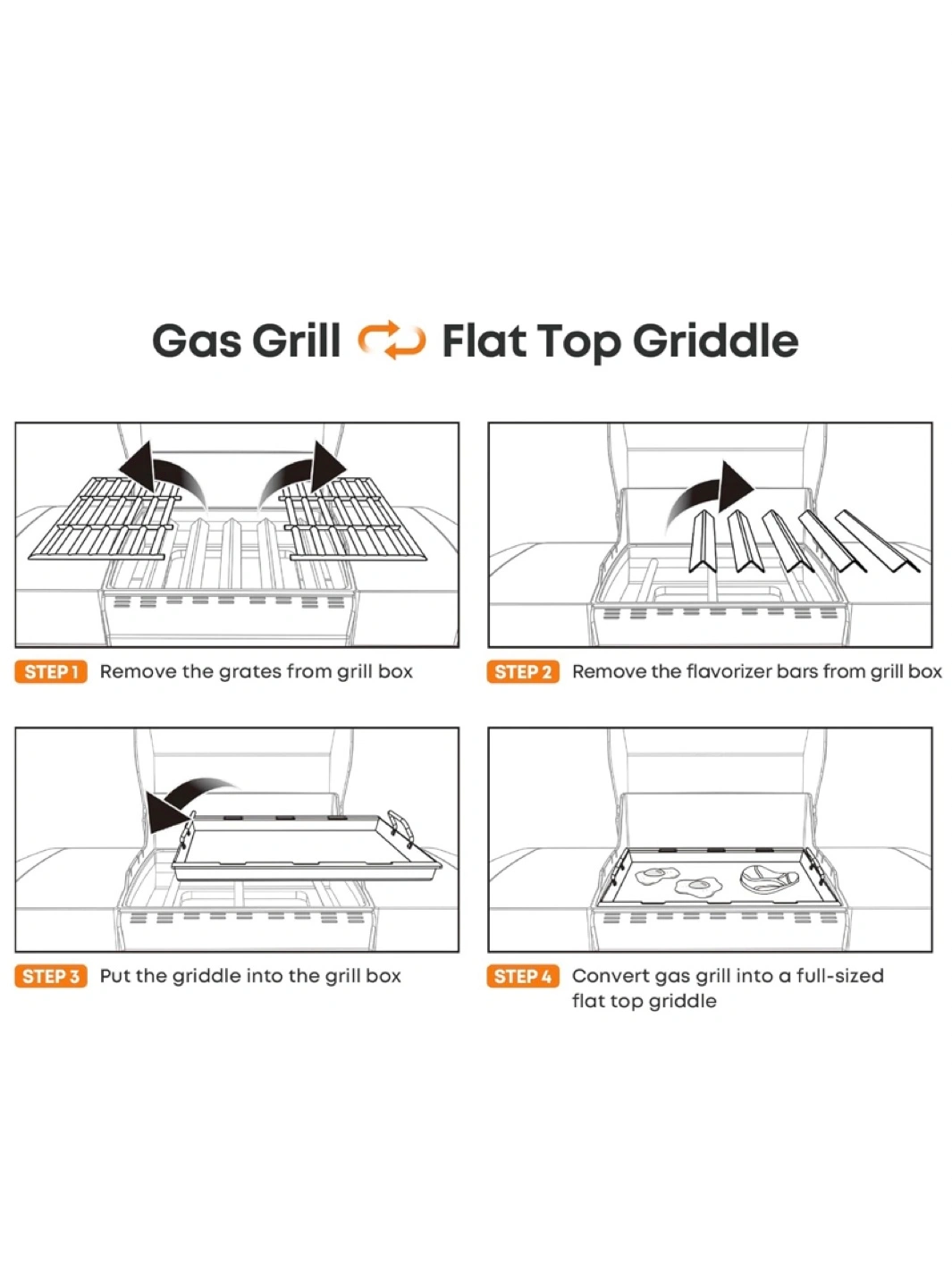 Gas Grill Flat Top Griddle

STEP 1 Remove the grates from grill box

STEP 2 Remove the flavorizer bars from grill box

STEP 3 Put the griddle into the grill box

STEP 4 Convert gas grill into a full-sized flat top griddle