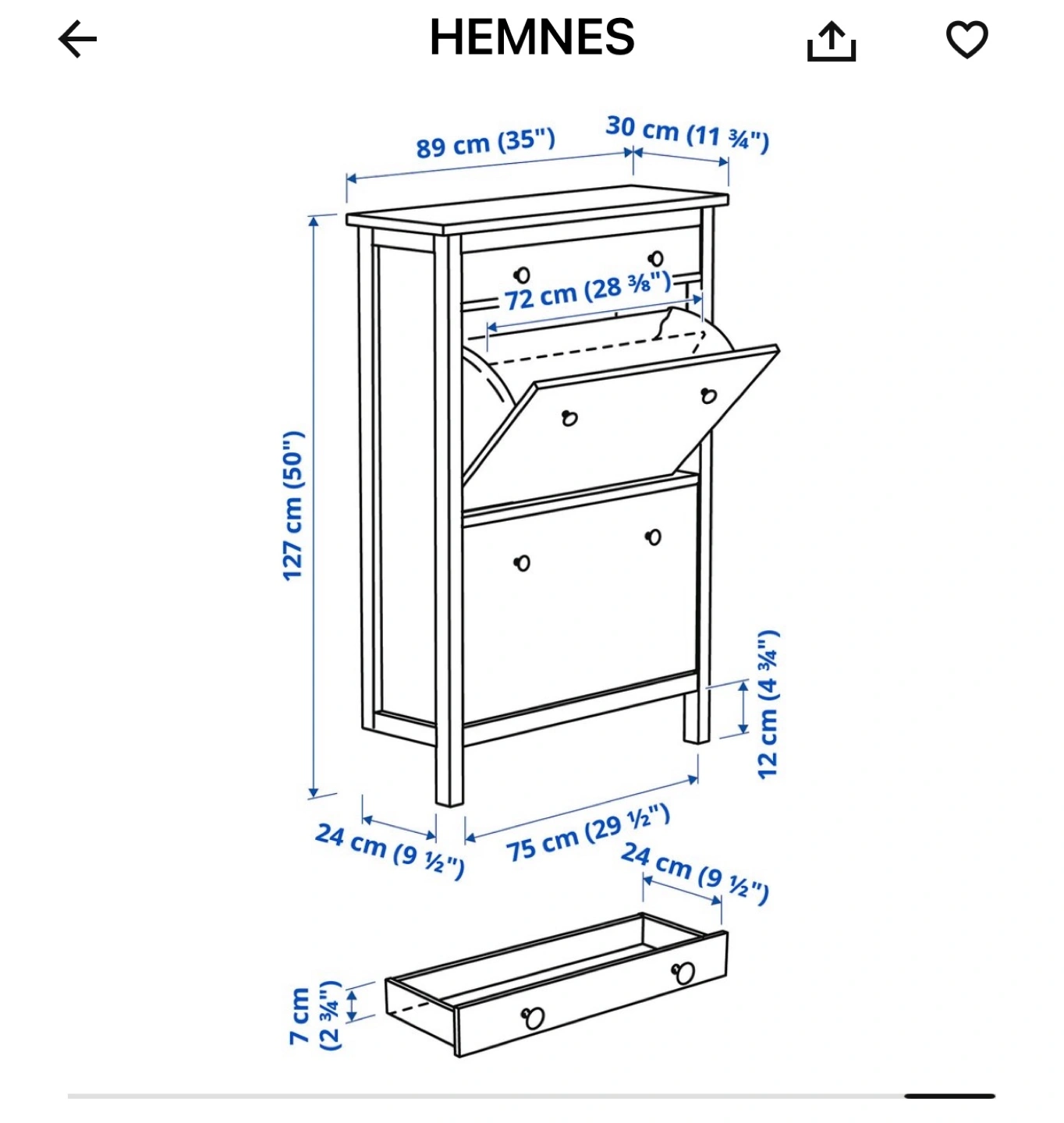 HEMNES

89 cm (35")

30 cm (11 ¾")

72 cm (28 ⅜")

127 cm (50")

12 cm (4 ¾")

24 cm (9 ½")

75 cm (29 ½")

24 cm (9 ½")

7 cm (2 ¾")