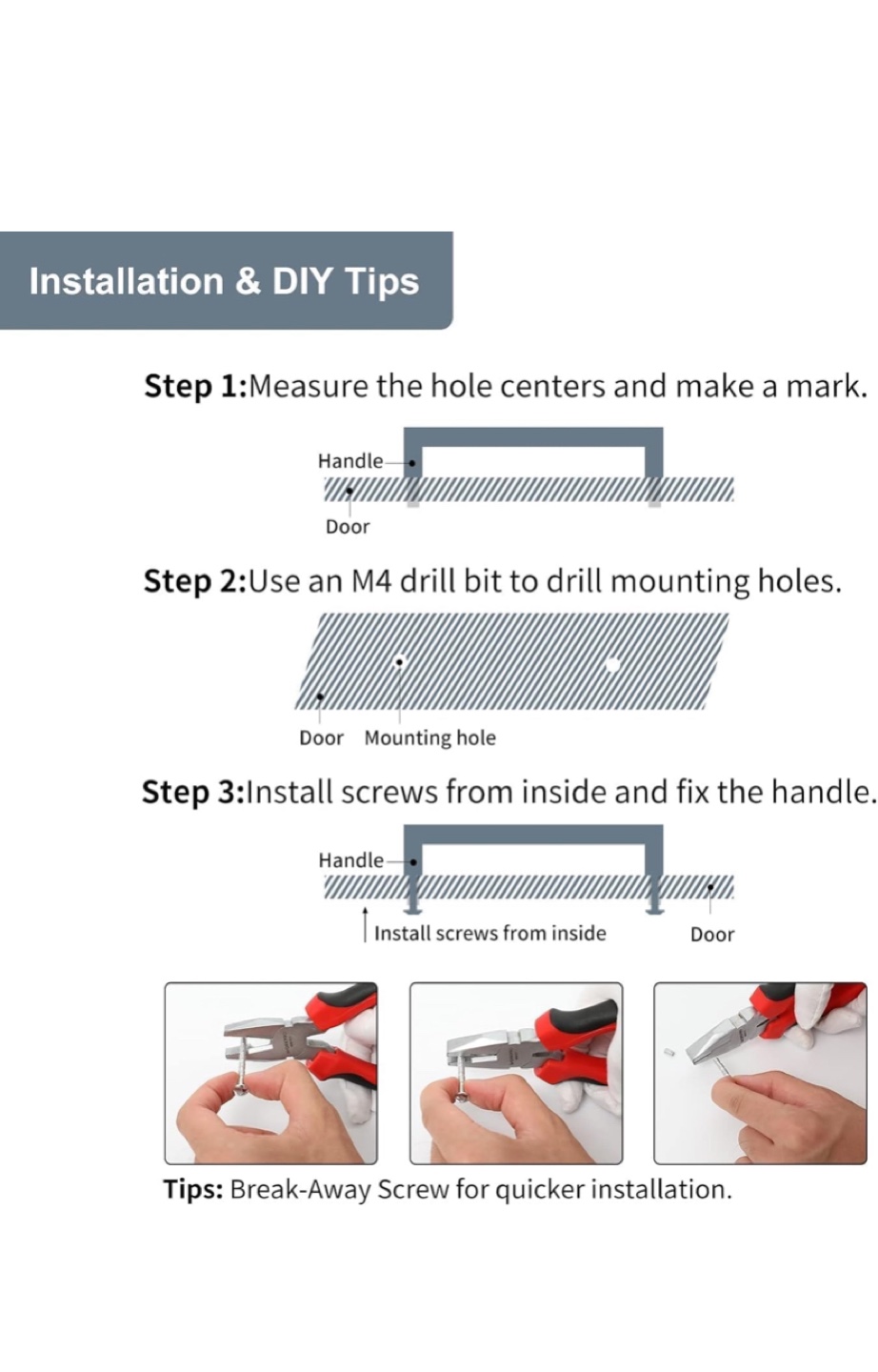 Installation & DIY Tips

Step 1:Measure the hole centers and make a mark.

Handle

Door

Step 2:Use an M4 drill bit to drill mounting holes.

Door Mounting hole

Step 3:Install screws from inside and fix the handle.

Handle

Install screws from inside

Door

Tips: Break-Away Screw for quicker installation.