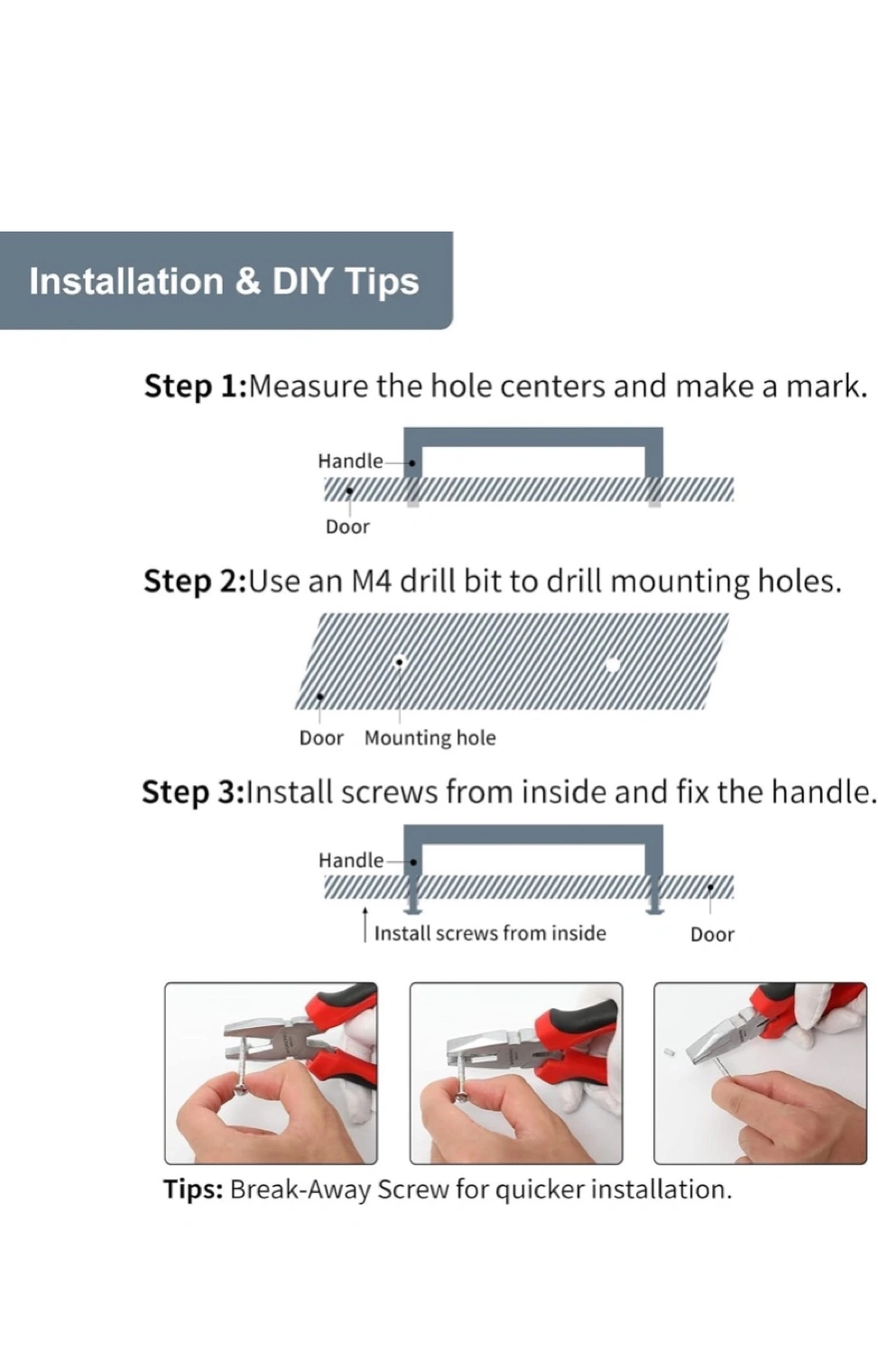 Installation & DIY Tips

Step 1:Measure the hole centers and make a mark.

Handle

Door

Step 2:Use an M4 drill bit to drill mounting holes.

Door Mounting hole

Step 3:Install screws from inside and fix the handle.

Handle

Install screws from inside

Door

Tips: Break-Away Screw for quicker installation.