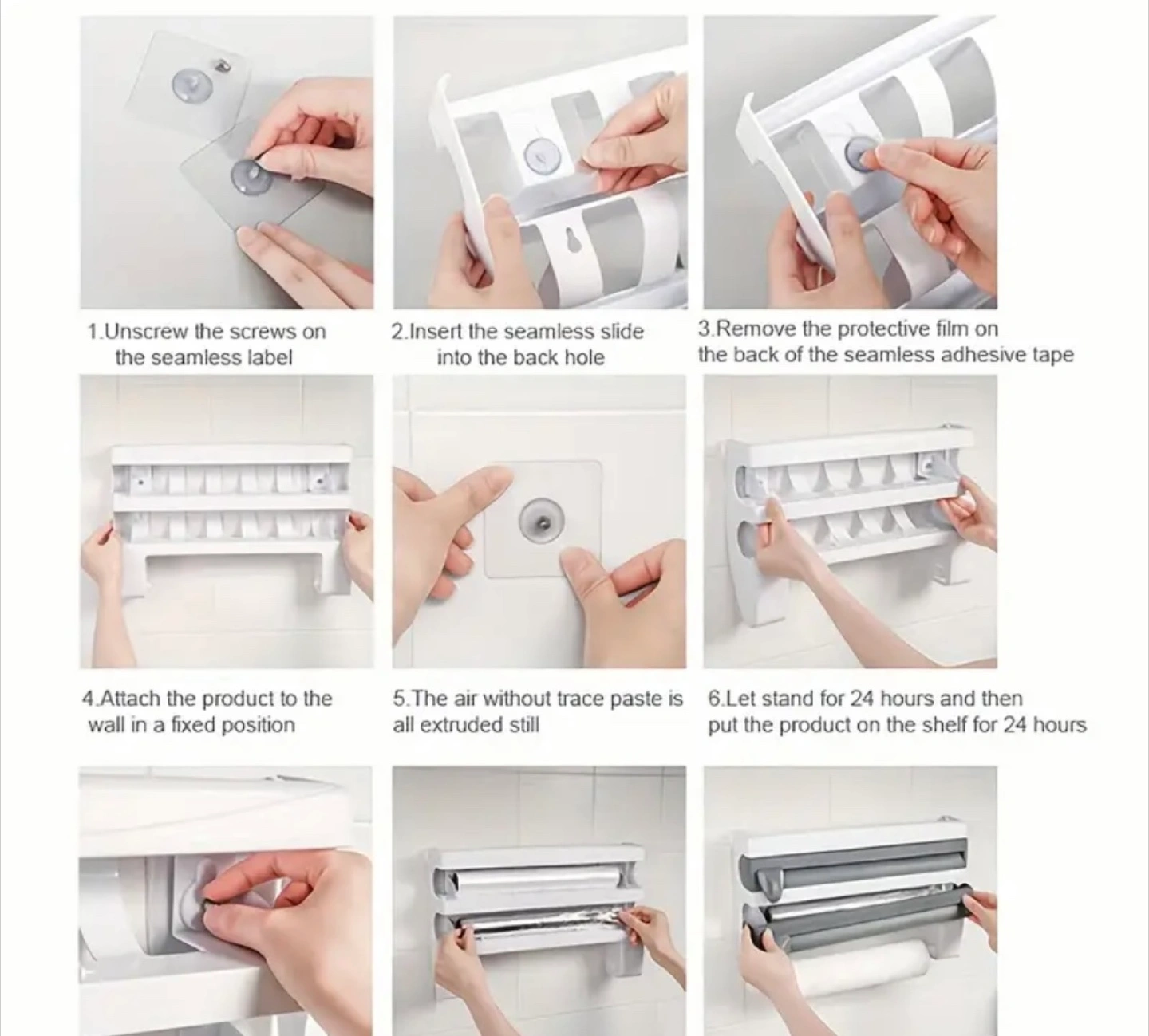 1.Unscrew the screws on the seamless label

2.Insert the seamless slide into the back hole

3.Remove the protective film on the back of the seamless adhesive tape

4.Attach the product to the wall in a fixed position

5.The air without trace paste is all extruded still

6.Let stand for 24 hours and then put the product on the shelf for 24 hours