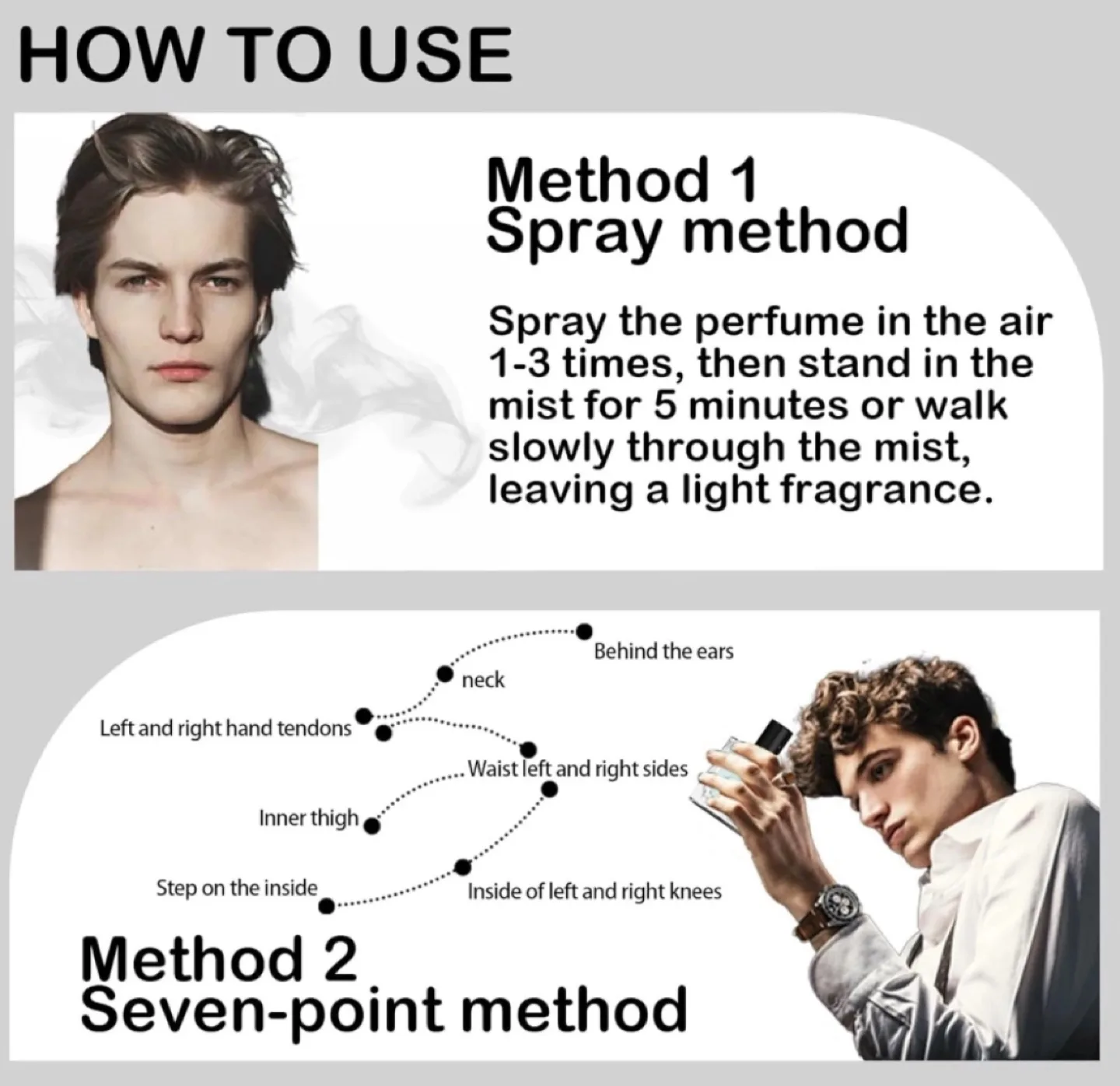 HOW TO USE

Method 1
Spray method

Spray the perfume in the air 1-3 times, then stand in the mist for 5 minutes or walk slowly through the mist, leaving a light fragrance.

Behind the ears

neck

Left and right hand tendons

Waist left and right sides

Inner thigh

Step on the inside

Inside of left and right knees

Method 2
Seven-point method