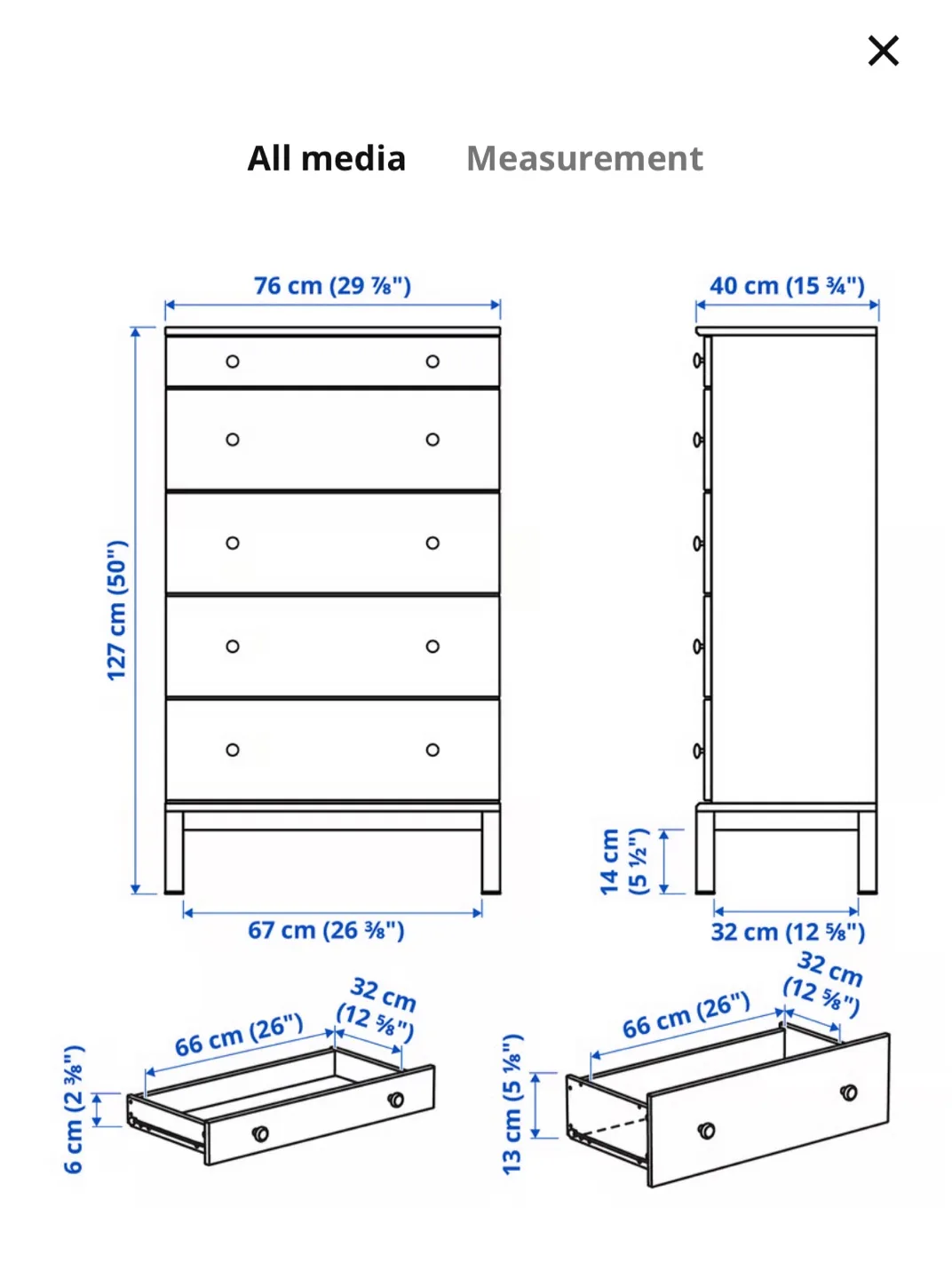 ×

All media Measurement

76 cm (29 ⅞")

40 cm (15 ¾")

127 cm (50")

14 cm (5 ½")

67 cm (26 ⅜")

32 cm (12 ⅝")

66 cm (26")

32 cm (12 ⅝")

6 cm (2 ⅜")

66 cm (26")

32 cm (12 ⅝")

13 cm (5 ⅛")