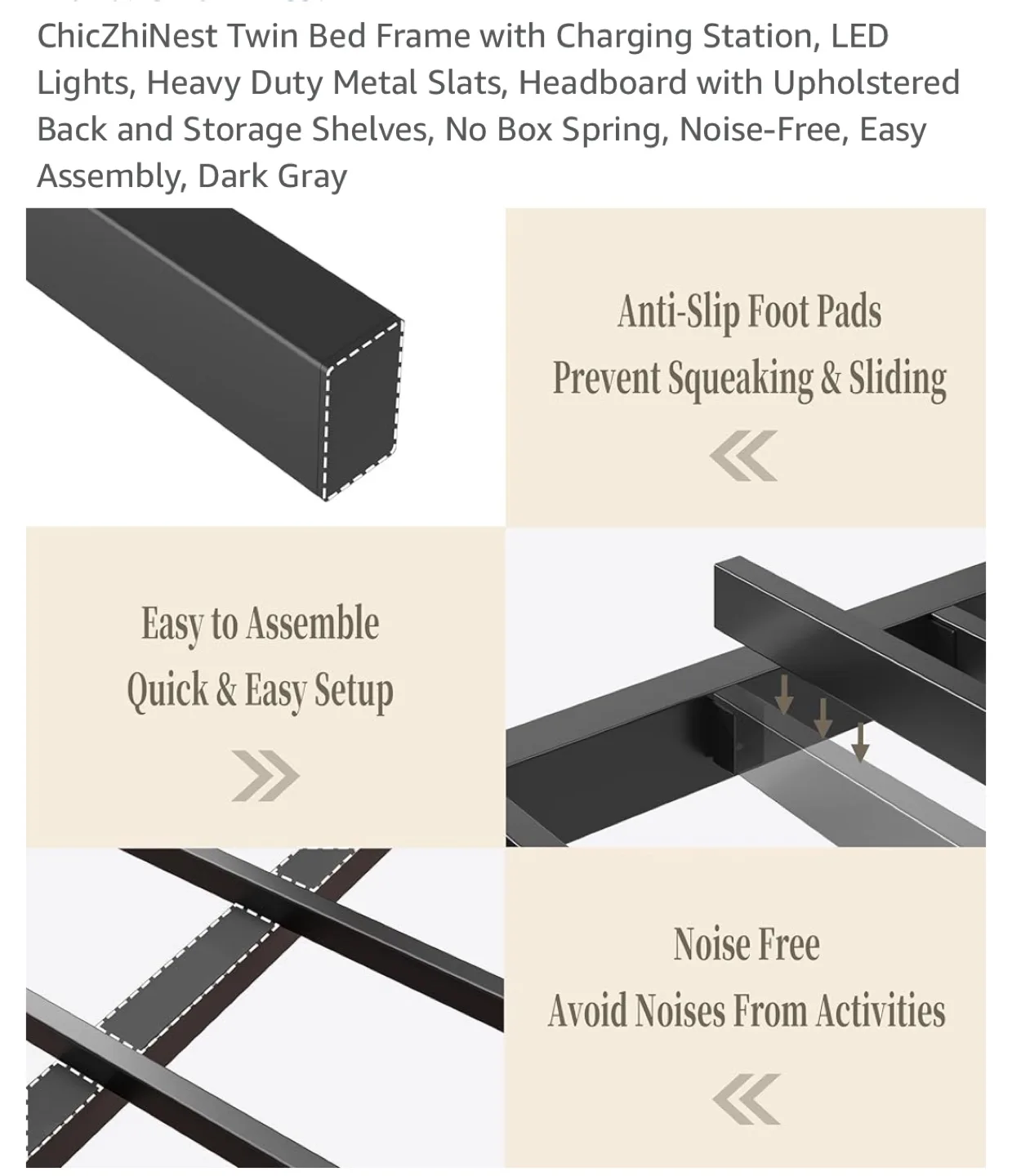 ChicZhiNest Twin Bed Frame with Charging Station, LED Lights, Heavy Duty Metal Slats, Headboard with Upholstered Back and Storage Shelves, No Box Spring, Noise-Free, Easy Assembly, Dark Gray

Anti-Slip Foot Pads
Prevent Squeaking & Sliding

«

Easy to Assemble
Quick & Easy Setup

»

Noise Free
Avoid Noises From Activities

«