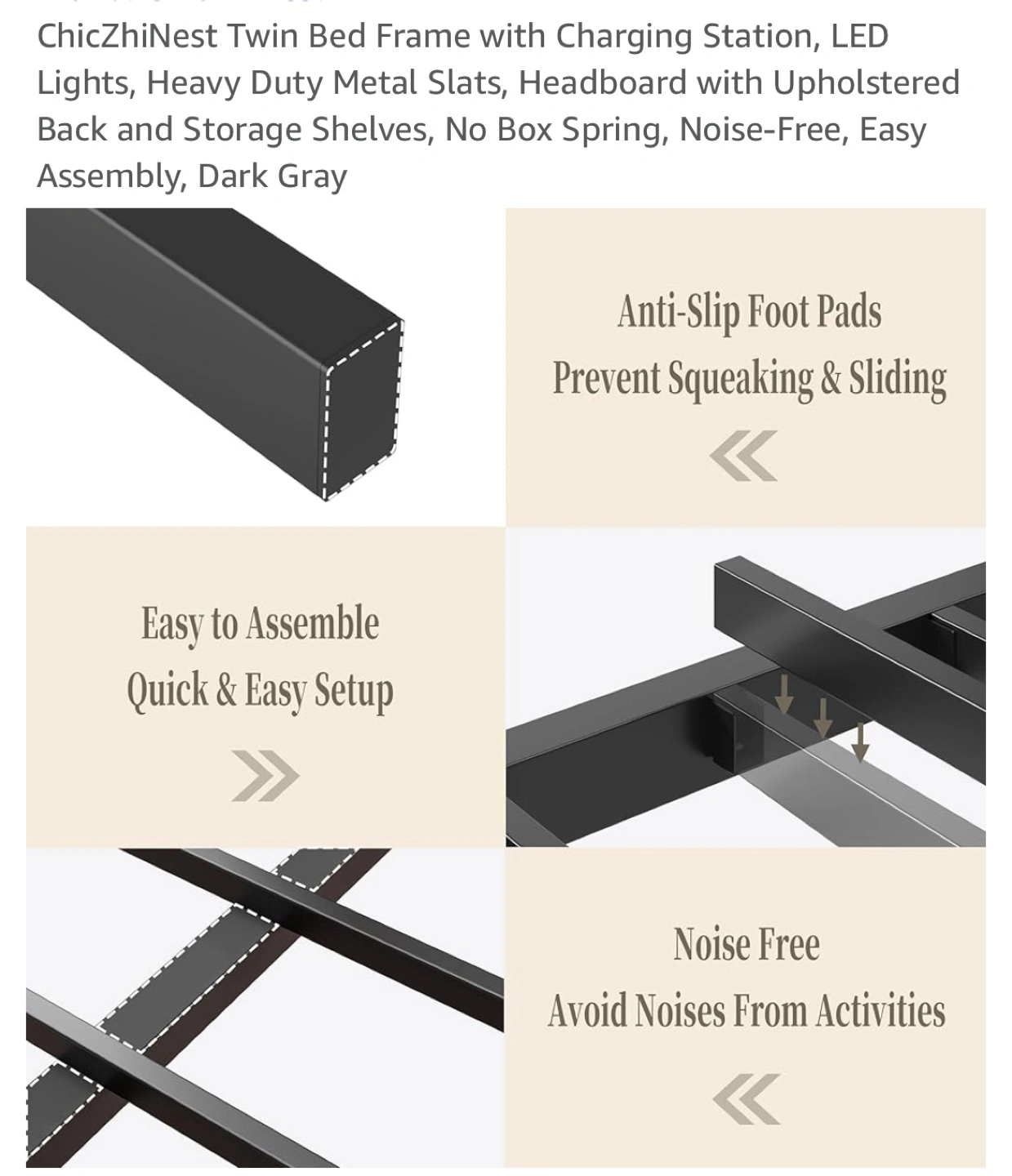 ChicZhiNest Twin Bed Frame with Charging Station, LED Lights, Heavy Duty Metal Slats, Headboard with Upholstered Back and Storage Shelves, No Box Spring, Noise-Free, Easy Assembly, Dark Gray

Anti-Slip Foot Pads
Prevent Squeaking & Sliding

«

Easy to Assemble
Quick & Easy Setup

»

Noise Free
Avoid Noises From Activities

«