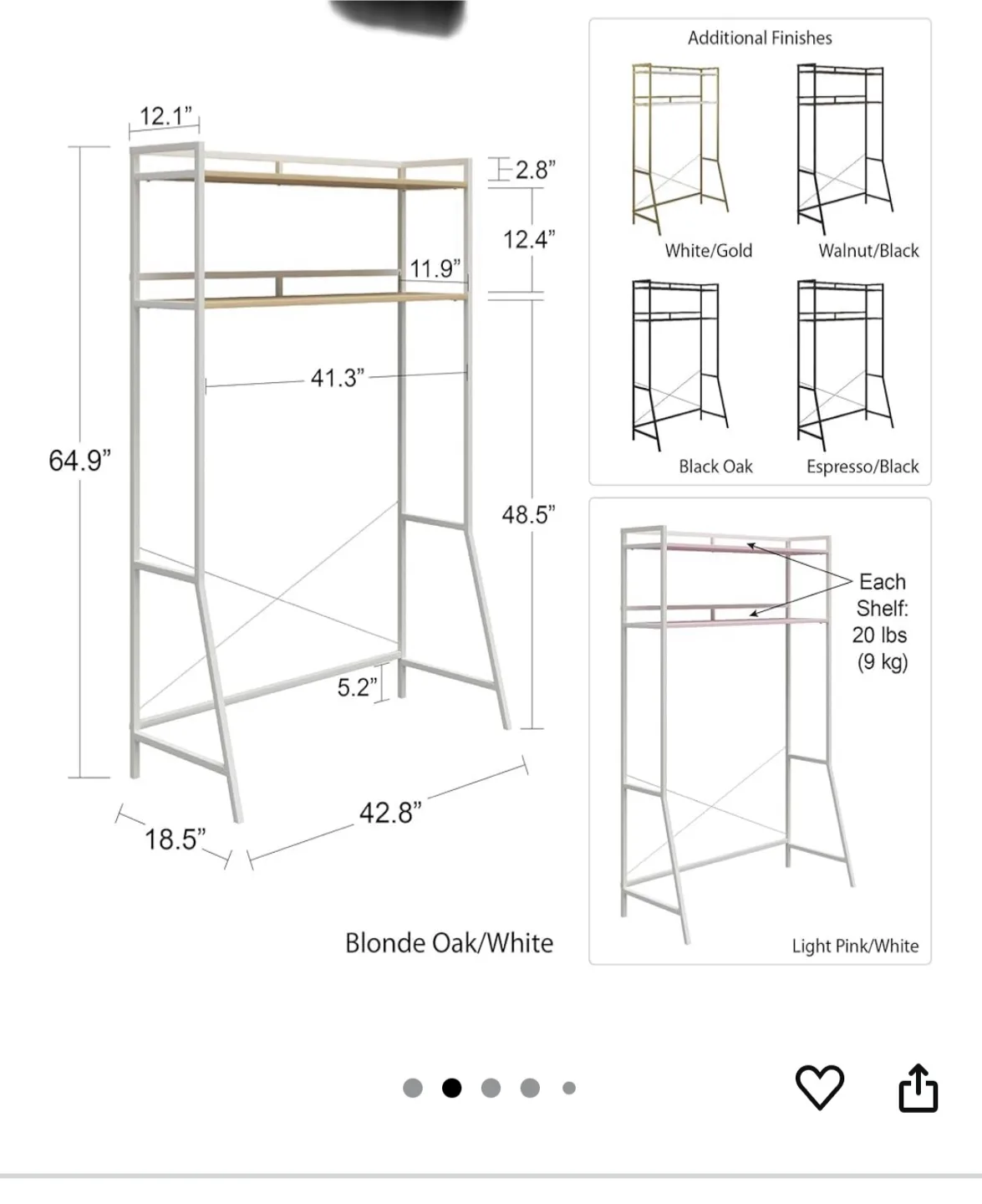 12.1”
2.8”
12.4”
11.9”
41.3”
64.9”
48.5”
5.2”
18.5”
42.8”

Blonde Oak/White

Additional Finishes
White/Gold
Walnut/Black
Black Oak
Espresso/Black

Each Shelf: 20 lbs (9 kg)

Light Pink/White