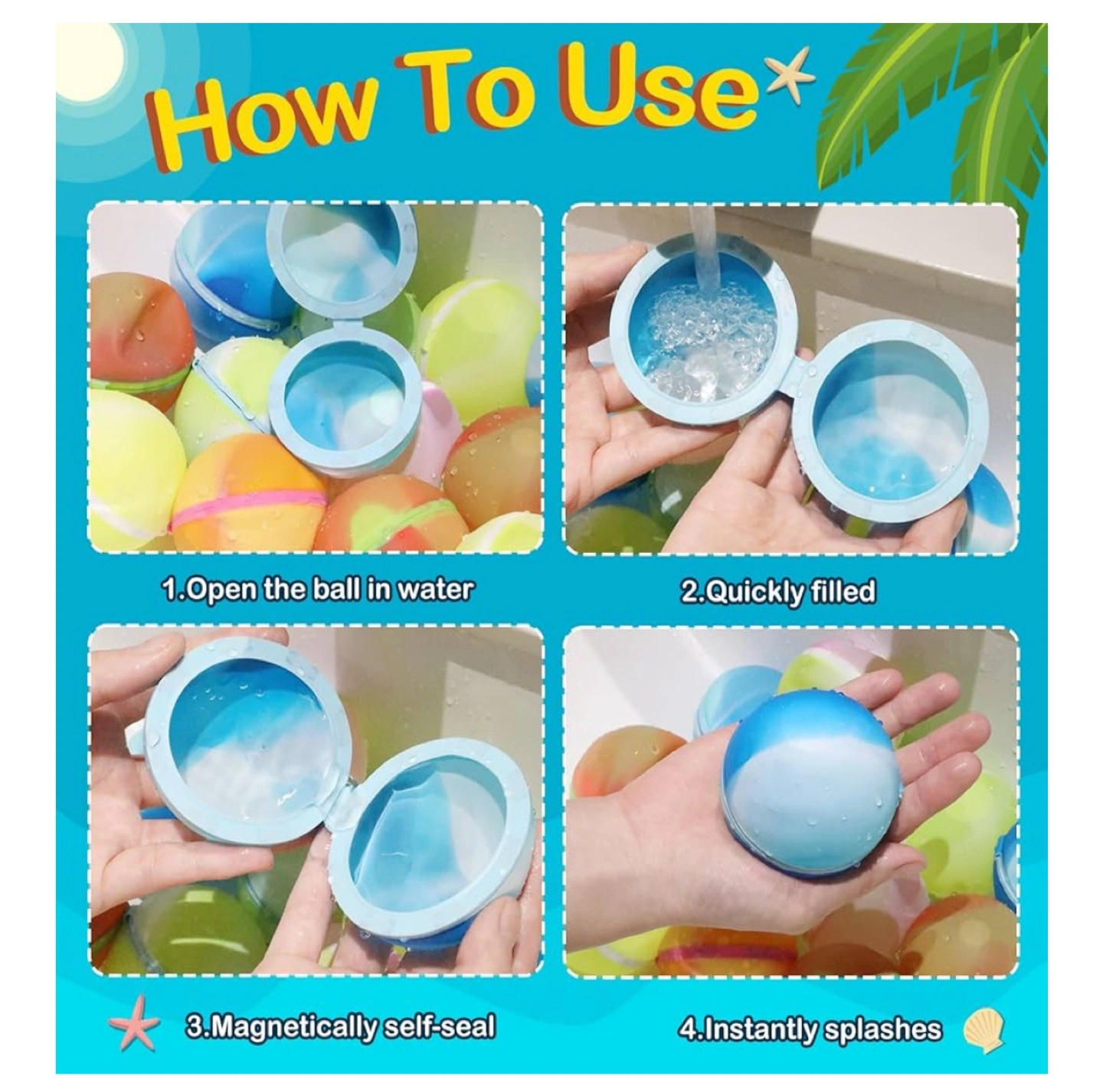 How To Use

1.Open the ball in water

2.Quickly filled

3.Magnetically self-seal

4.Instantly splashes