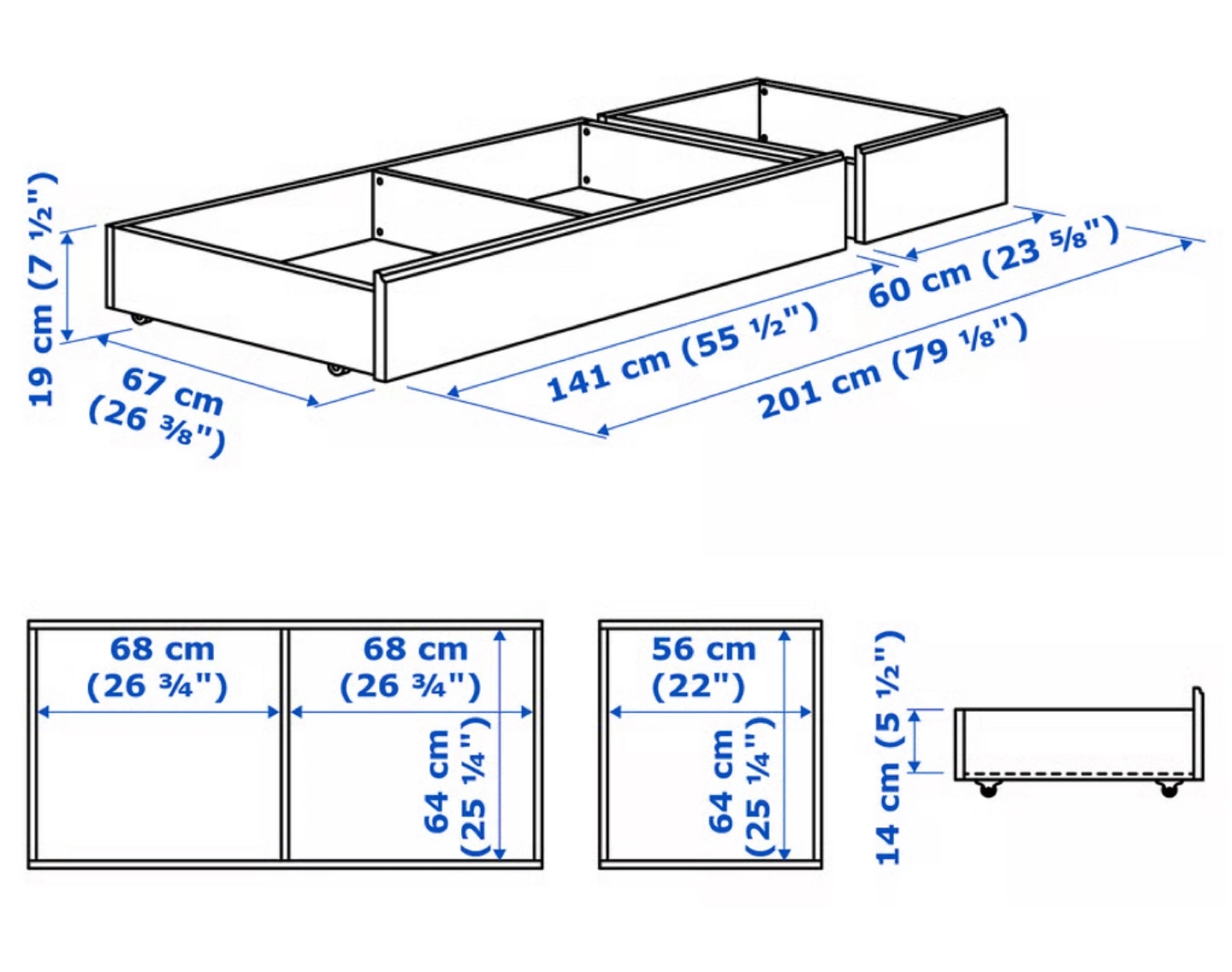 19 cm (7 ½")

67 cm (26 ⅜")

141 cm (55 ½")

60 cm (23 ⅝")

201 cm (79 ⅛")

68 cm (26 ¾")

68 cm (26 ¾")

64 cm (25 ¼")

56 cm (22")

64 cm (25 ¼")

14 cm (5 ½")