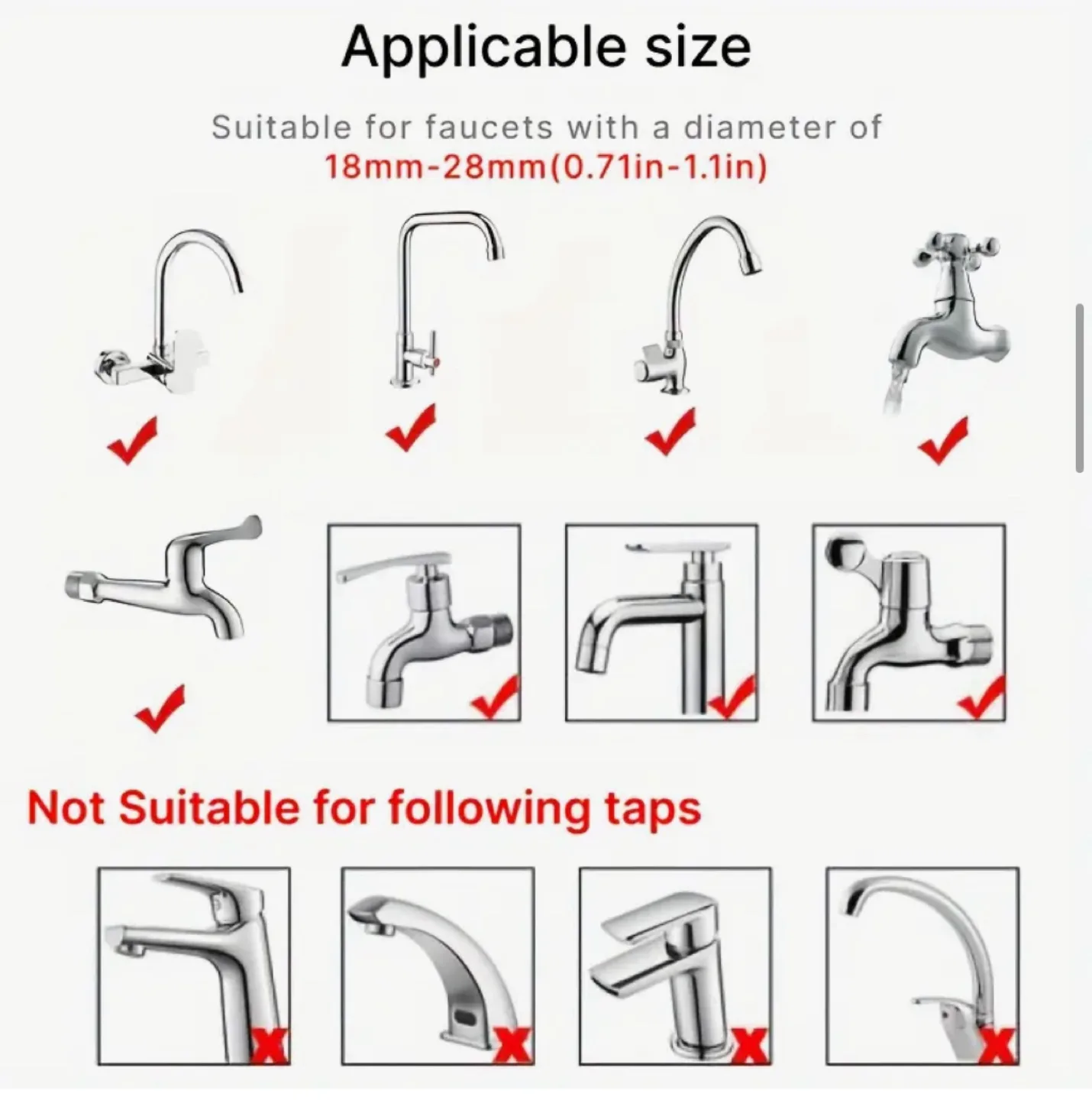 Applicable size

Suitable for faucets with a diameter of
18mm-28mm(0.71in-1.1in)

Not Suitable for following taps