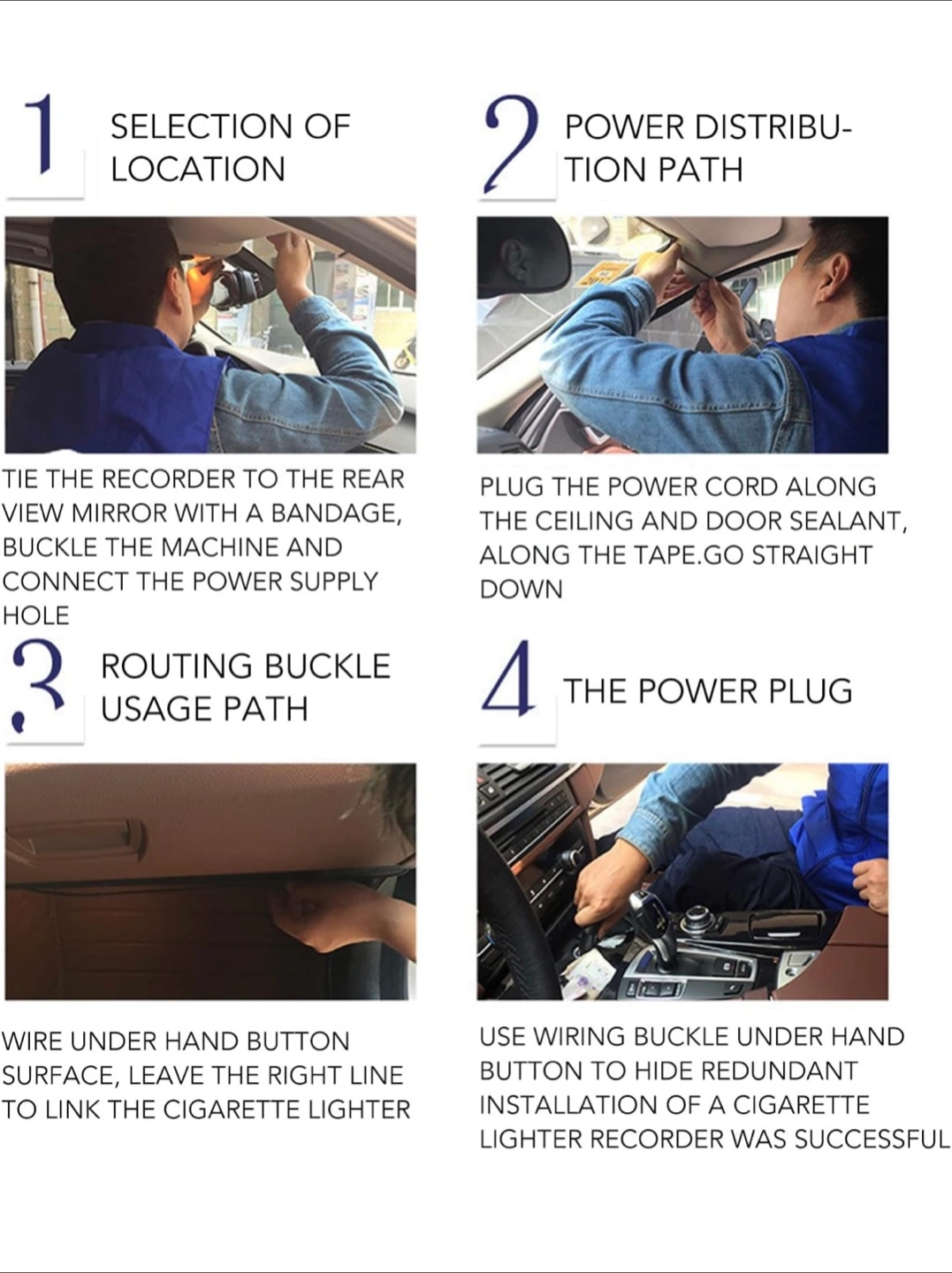 1 SELECTION OF LOCATION

TIE THE RECORDER TO THE REAR VIEW MIRROR WITH A BANDAGE, BUCKLE THE MACHINE AND CONNECT THE POWER SUPPLY HOLE

2 POWER DISTRIBUTION PATH

PLUG THE POWER CORD ALONG THE CEILING AND DOOR SEALANT, ALONG THE TAPE.GO STRAIGHT DOWN

3 ROUTING BUCKLE USAGE PATH

WIRE UNDER HAND BUTTON SURFACE, LEAVE THE RIGHT LINE TO LINK THE CIGARETTE LIGHTER

4 THE POWER PLUG

USE WIRING BUCKLE UNDER HAND BUTTON TO HIDE REDUNDANT INSTALLATION OF A CIGARETTE LIGHTER RECORDER WAS SUCCESSFUL