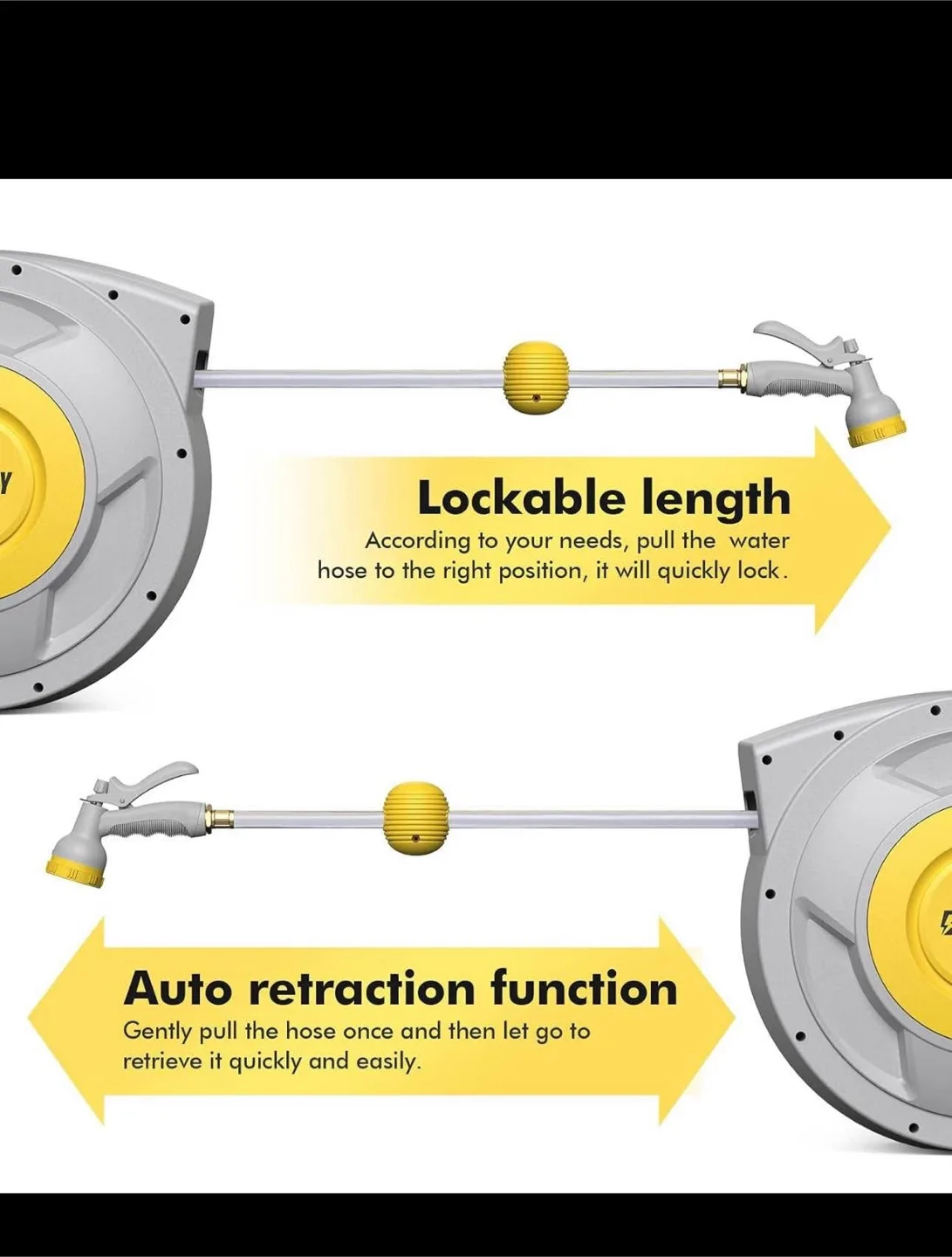 Lockable length
According to your needs, pull the water hose to the right position, it will quickly lock.

Auto retraction function
Gently pull the hose once and then let go to retrieve it quickly and easily.