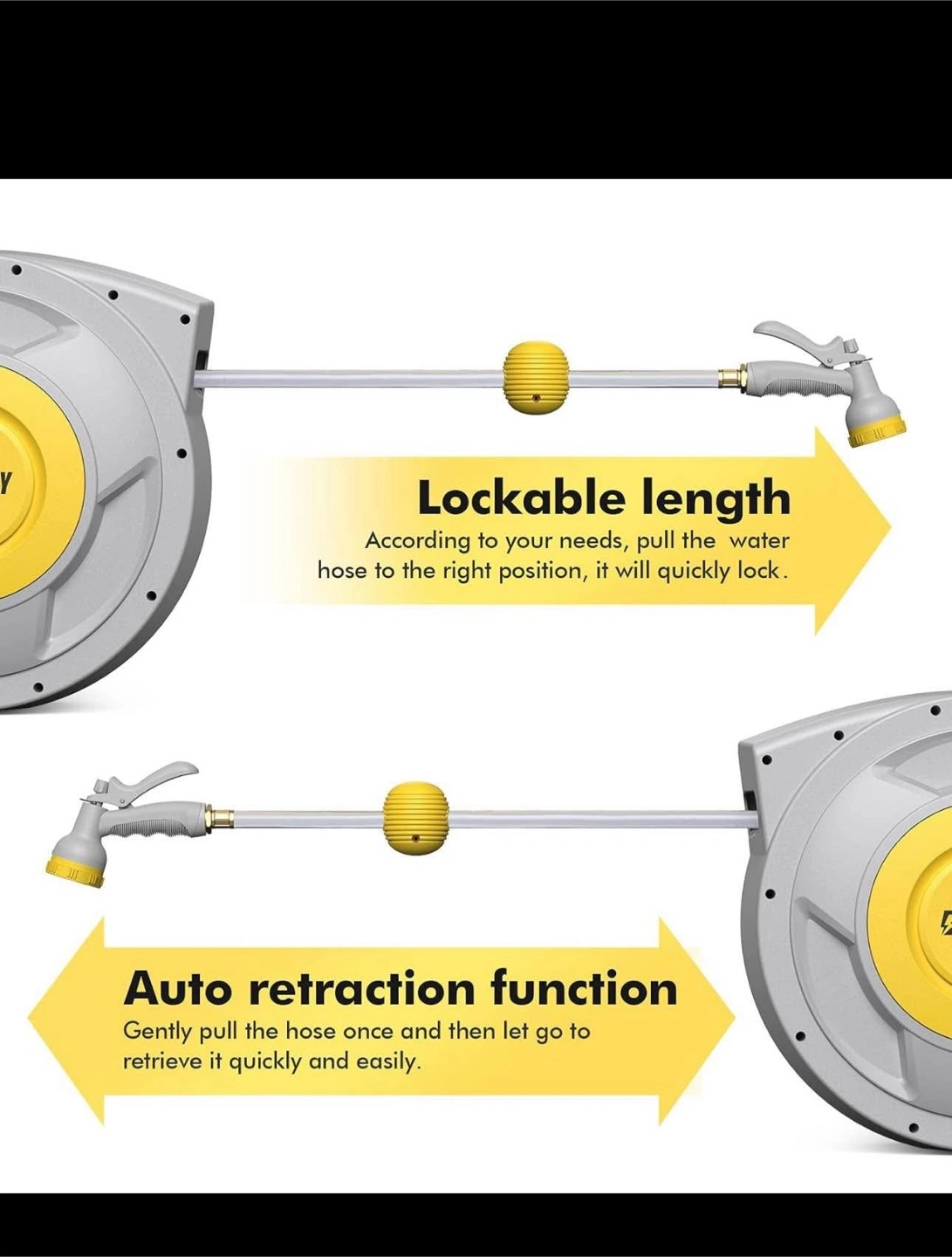 Lockable length
According to your needs, pull the water hose to the right position, it will quickly lock.

Auto retraction function
Gently pull the hose once and then let go to retrieve it quickly and easily.