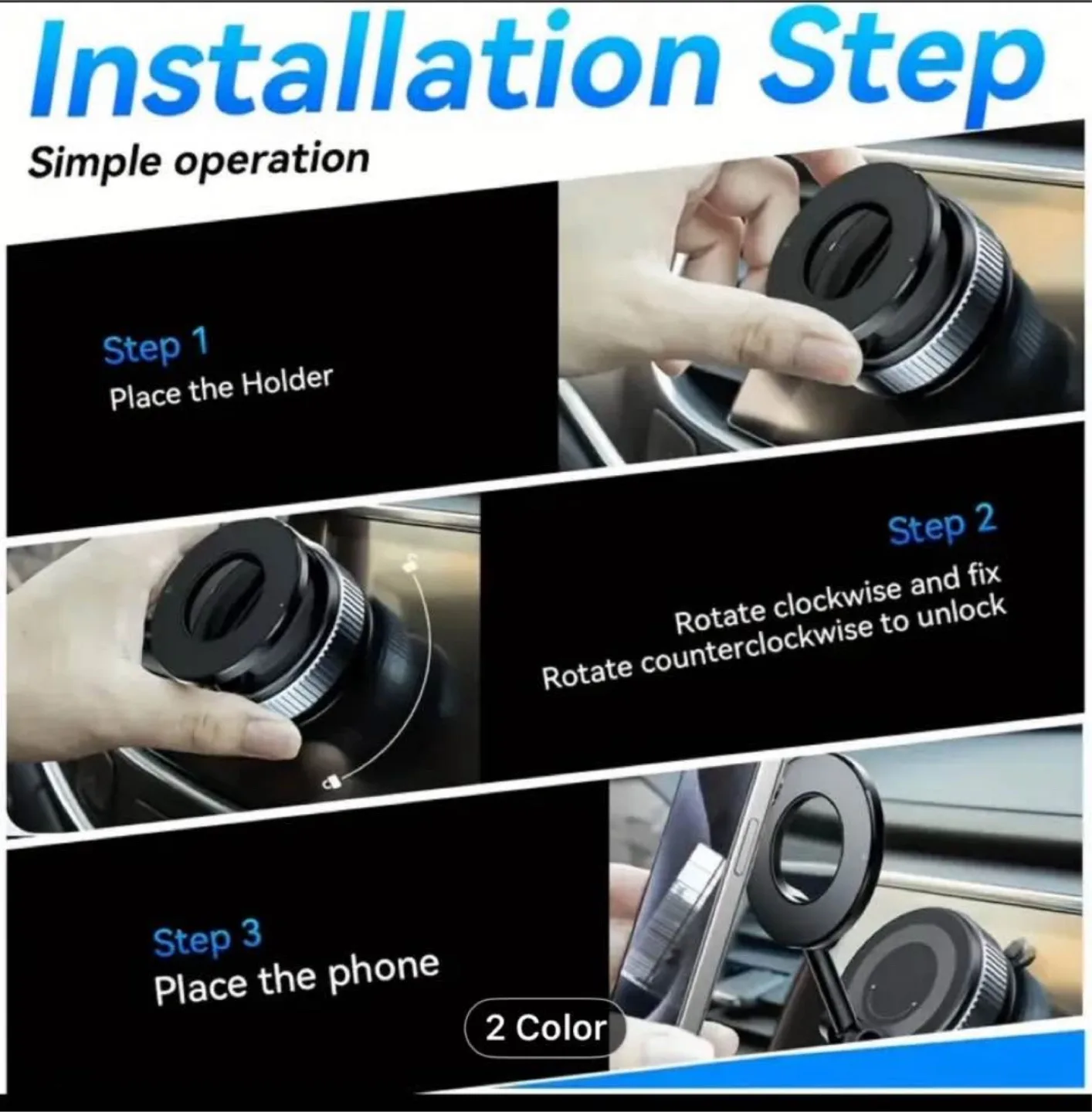 Installation Step

Simple operation

Step 1
Place the Holder

Step 2
Rotate clockwise and fix
Rotate counterclockwise to unlock

Step 3
Place the phone

2 Color