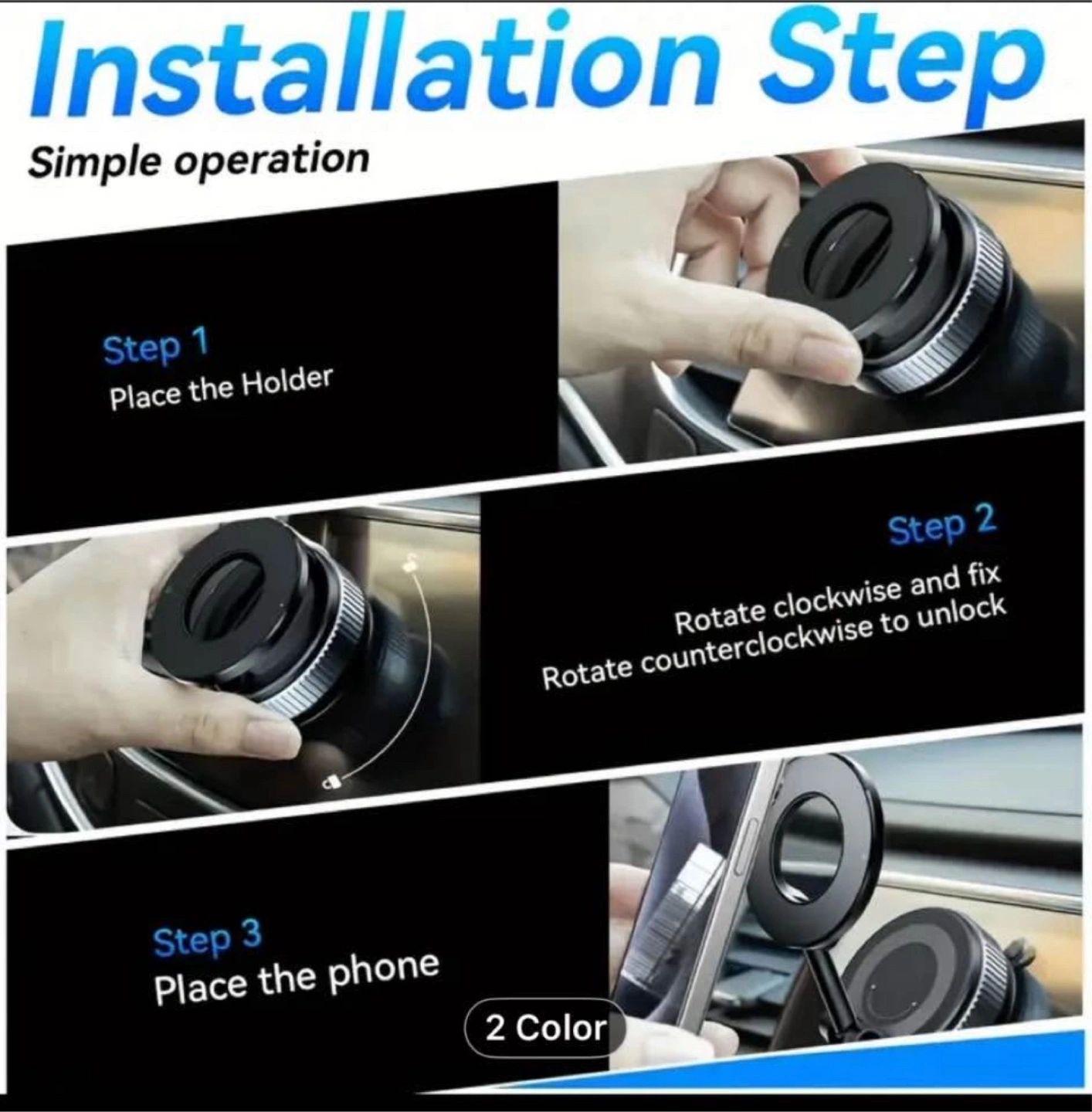 Installation Step

Simple operation

Step 1
Place the Holder

Step 2
Rotate clockwise and fix
Rotate counterclockwise to unlock

Step 3
Place the phone

2 Color