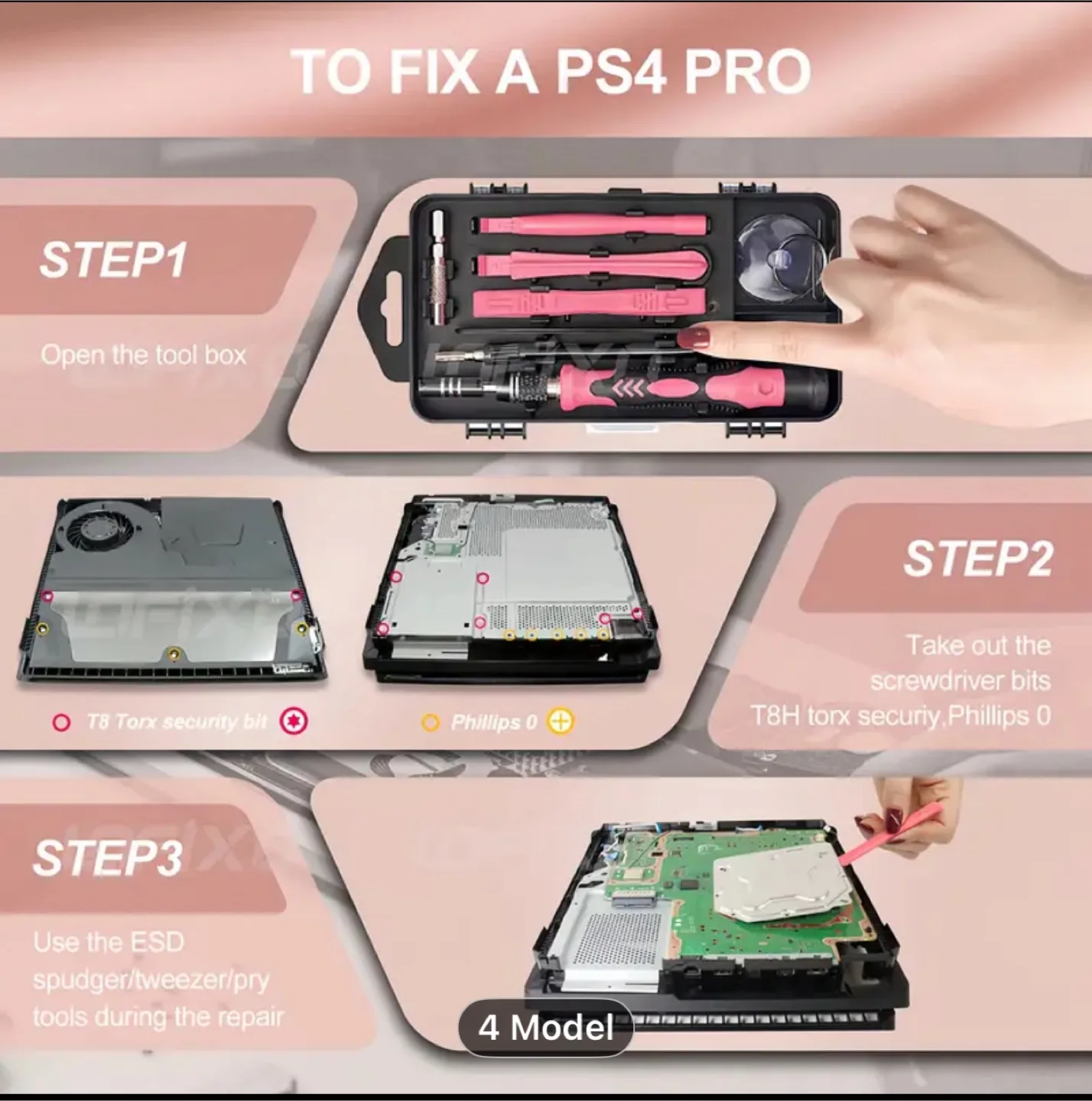 TO FIX A PS4 PRO

STEP1

Open the tool box

T8 Torx security bit

Phillips 0

STEP2

Take out the screwdriver bits T8H torx securiy,Phillips 0

STEP3

Use the ESD spudger/tweezer/pry tools during the repair

4 Model