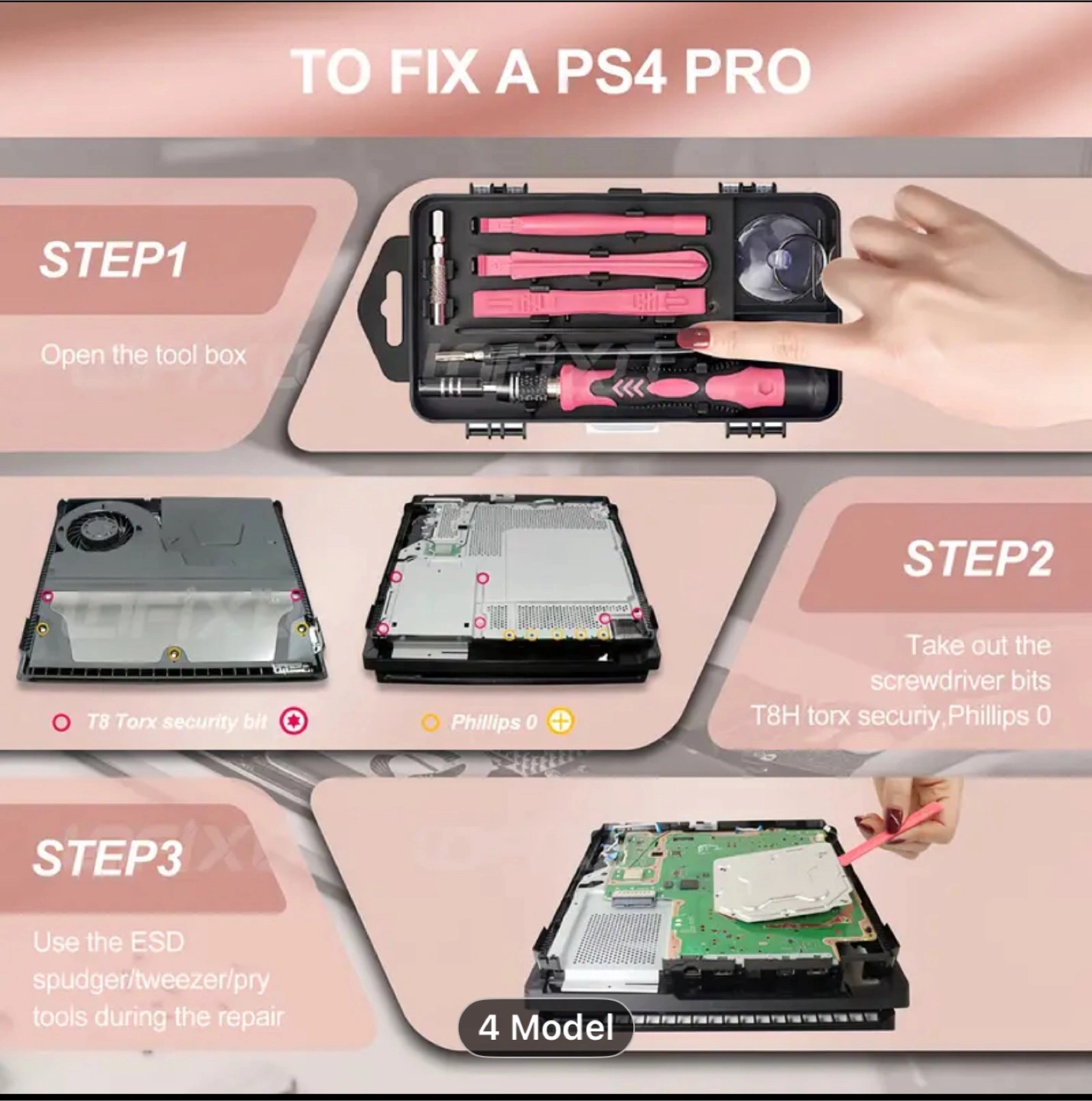 TO FIX A PS4 PRO

STEP1

Open the tool box

T8 Torx security bit

Phillips 0

STEP2

Take out the screwdriver bits T8H torx securiy,Phillips 0

STEP3

Use the ESD spudger/tweezer/pry tools during the repair

4 Model