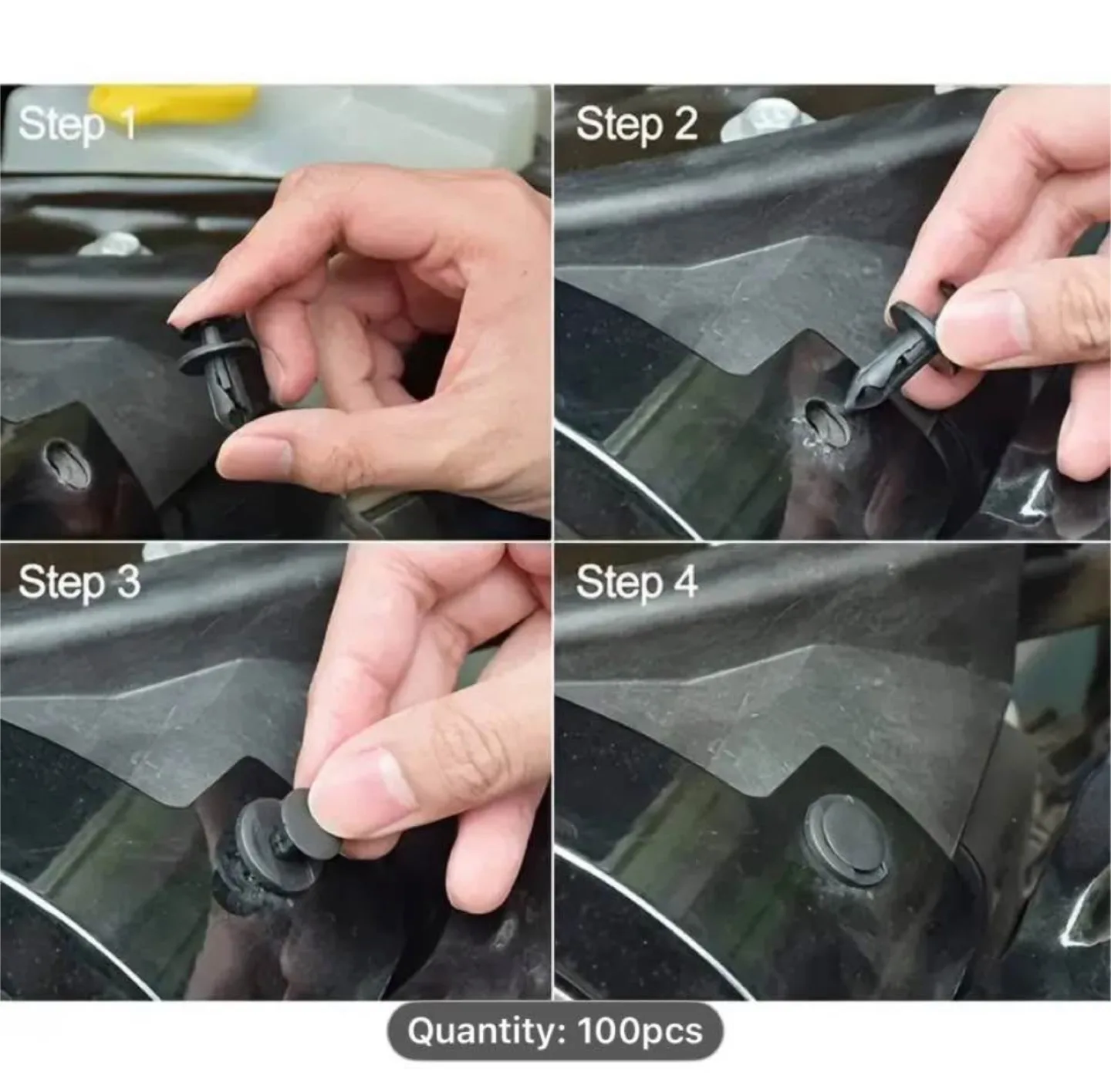 Step 1

Step 2

Step 3

Step 4

Quantity: 100pcs