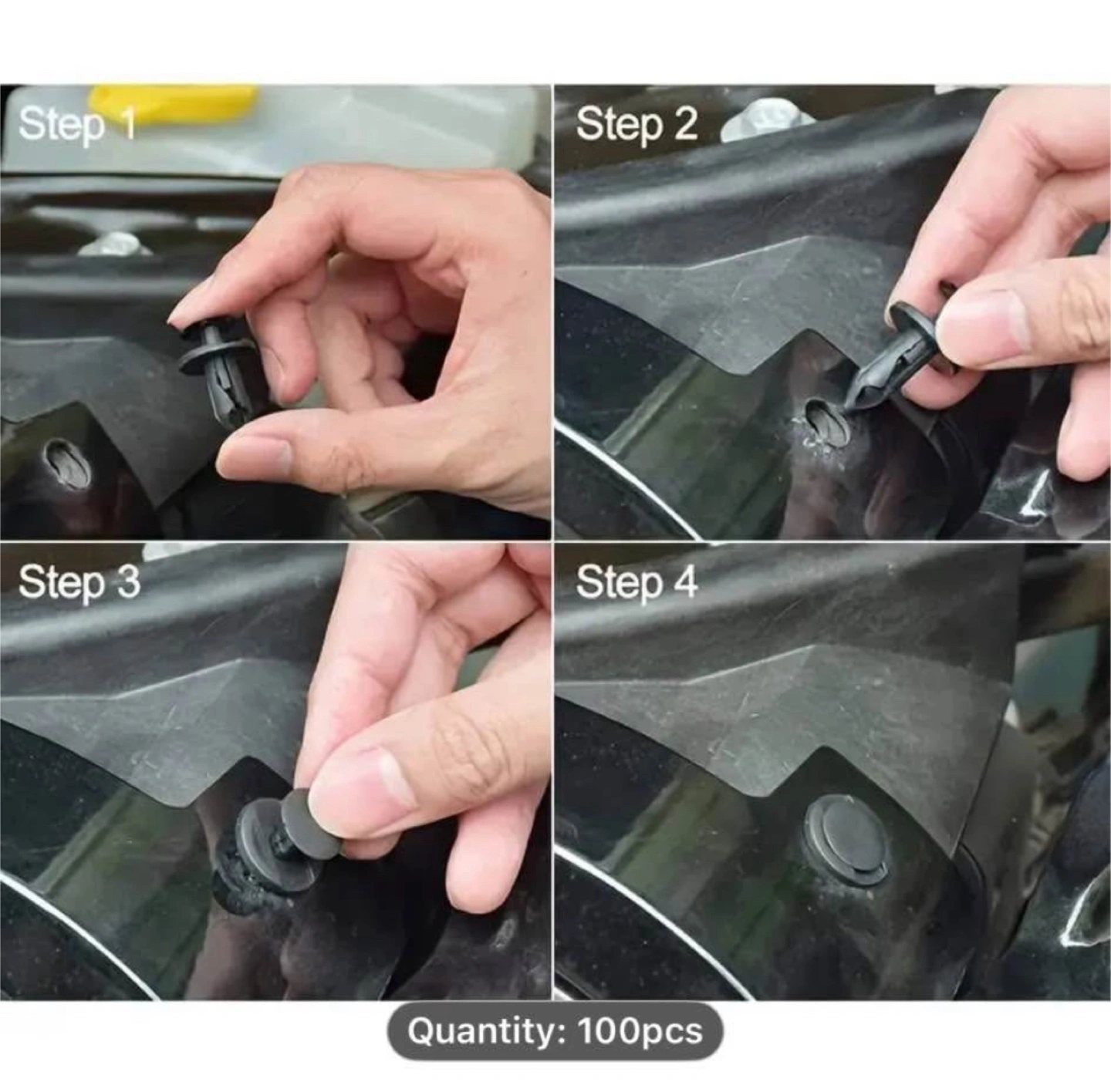 Step 1

Step 2

Step 3

Step 4

Quantity: 100pcs