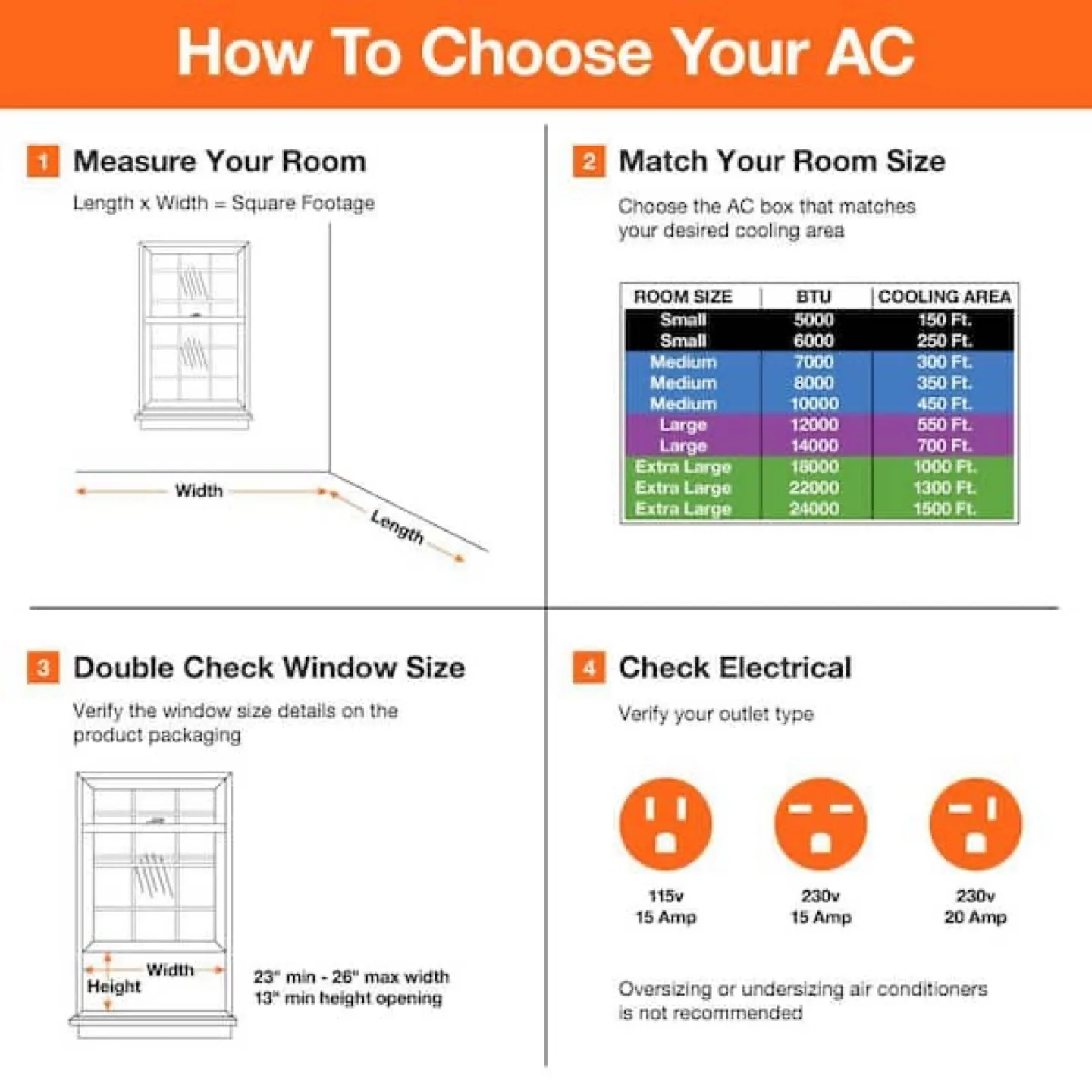 How To Choose Your AC

1 Measure Your Room

Length x Width = Square Footage

Width

Length

2 Match Your Room Size

Choose the AC box that matches your desired cooling area

| ROOM SIZE | BTU | COOLING AREA |
|---|---|---|
| Small | 5000 | 150 Ft. |
| Small | 6000 | 250 Ft. |
| Medium | 7000 | 300 Ft. |
| Medium | 8000 | 350 Ft. |
| Medium | 10000 | 450 Ft. |
| Large | 12000 | 550 Ft. |
| Large | 14000 | 700 Ft. |
| Extra Large | 18000 | 1000 Ft. |
| Extra Large | 22000 | 1300 Ft. |
| Extra Large | 24000 | 1500 Ft. |

3 Double Check Window Size

Verify the window size details on the product packaging

Width
Height

23" min - 26" max width
13" min height opening

4 Check Electrical

Verify your outlet type

115v
15 Amp

230v
15 Amp

230v
20 Amp

Oversizing or undersizing air conditioners is not recommended