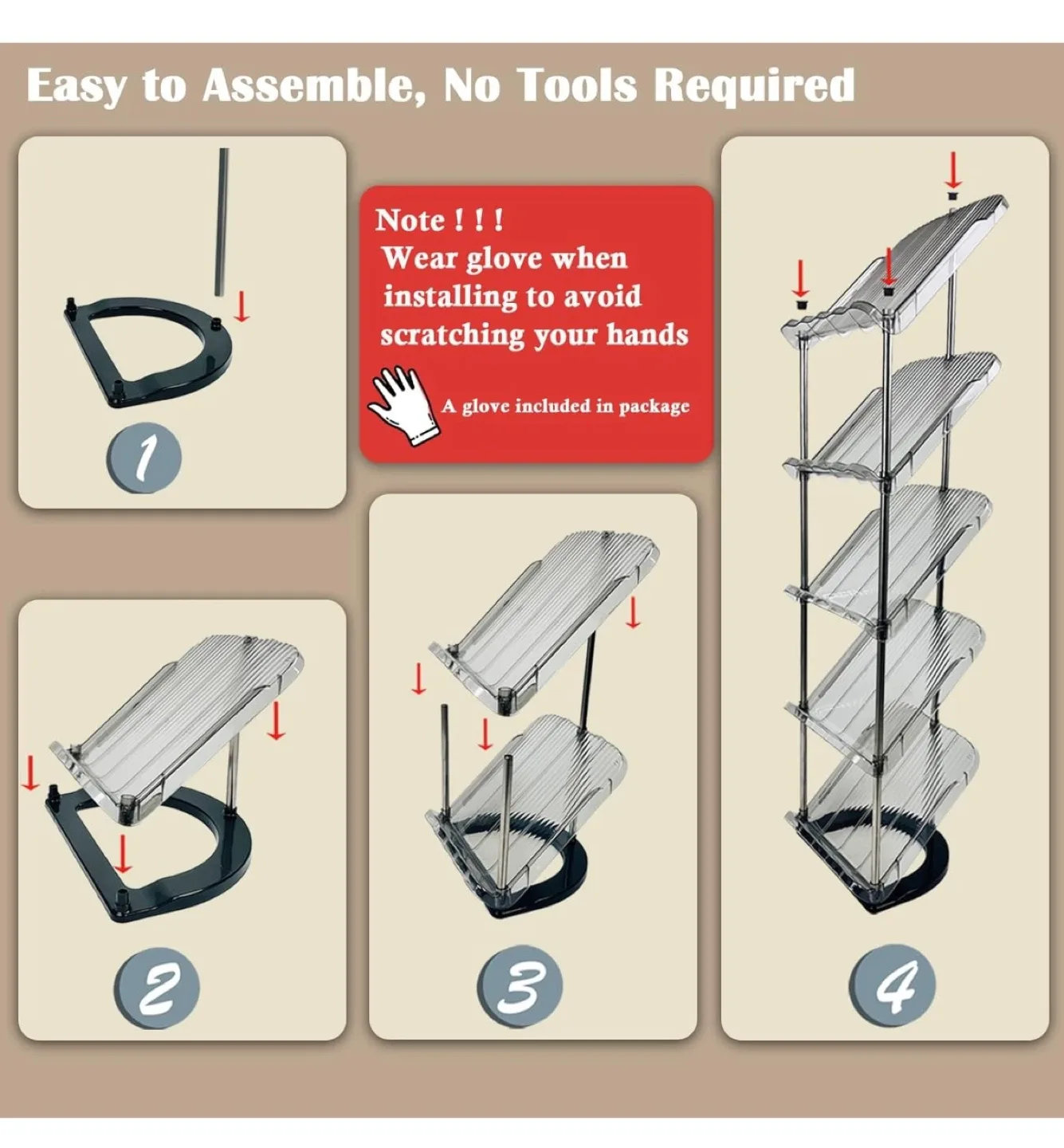 Easy to Assemble, No Tools Required

1

Note ! ! !
Wear glove when installing to avoid scratching your hands

A glove included in package

2

3

4